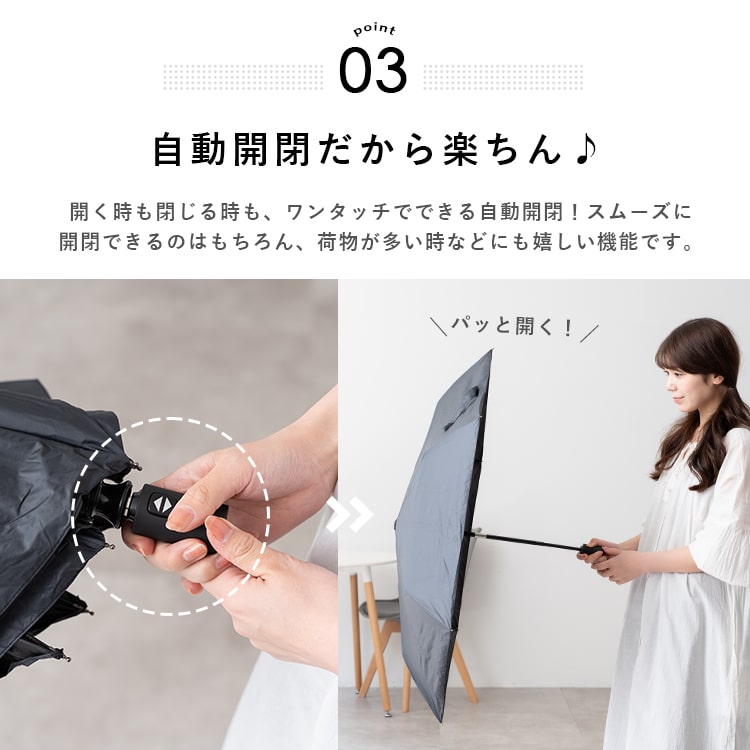 point
03

自動開閉だから楽ちん♪

開く時も閉じる時も、ワンタッチでできる自動開閉！スムーズに開閉できるのはもちろん、荷物が多い時などにも嬉しい機能です。

＼パッと開く！／