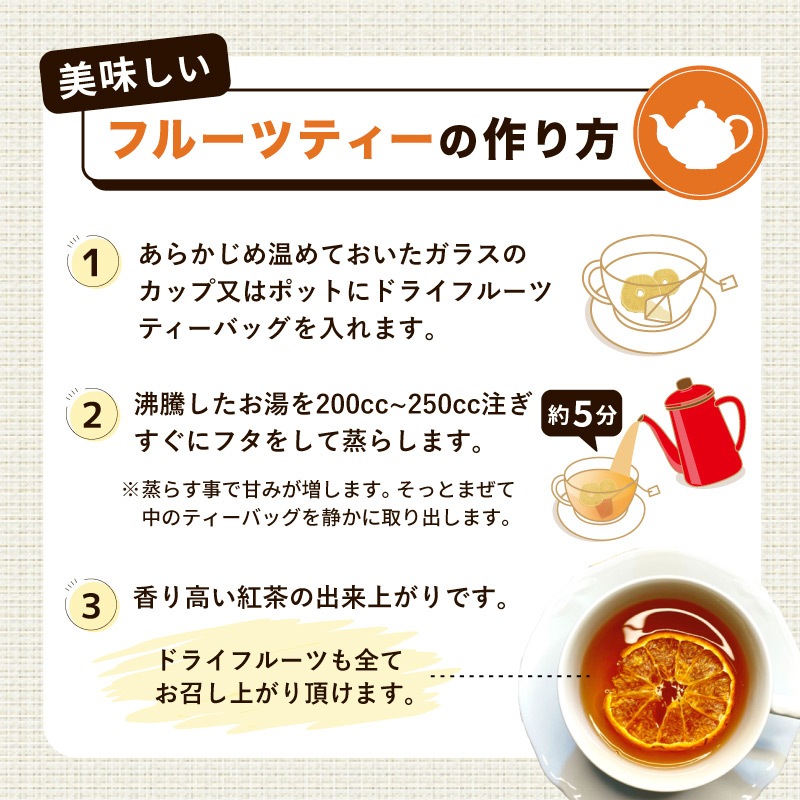 美味しい
フルーツティーの作り方

1 あらかじめ温めておいたガラスのカップ又はポットにドライフルーツティーバッグを入れます。

2 沸騰したお湯を200cc~250cc注ぎすぐにフタをして蒸らします。

約5分

※蒸らす事で甘みが増します。そっとまぜて中のティーバッグを静かに取り出します。

3 香り高い紅茶の出来上がりです。

ドライフルーツも全てお召し上がり頂けます。