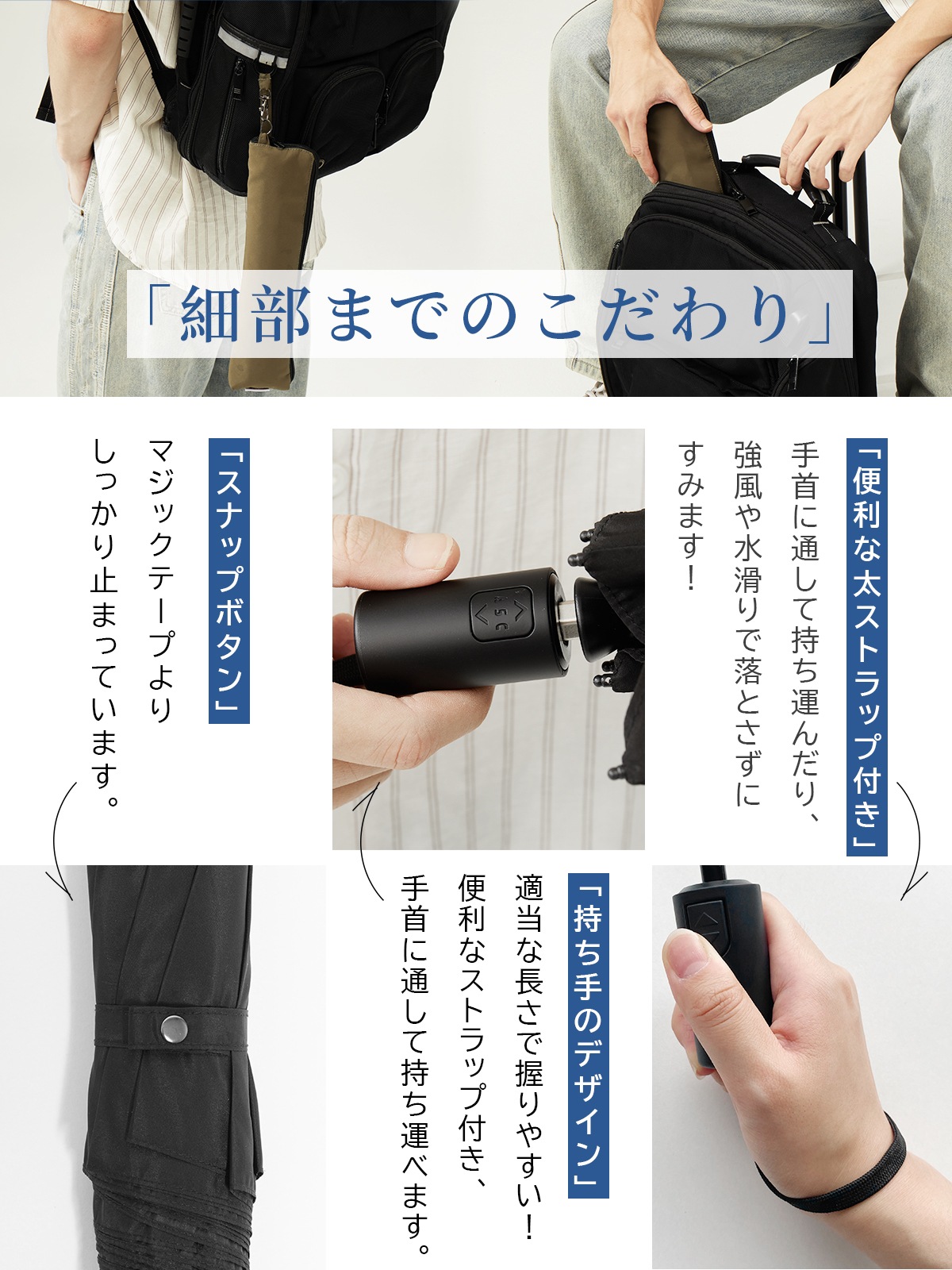 「細部までのこだわり」

「便利な太ストラップ付き」

手首に通して持ち運んだり、強風や水滑りで落とさずにすみます！

「スナップボタン」

マジックテープよりしっかり止まっています。

「持ち手のデザイン」

適当な長さで握りやすい！便利なストラップ付き、手首に通して持ち運べます。