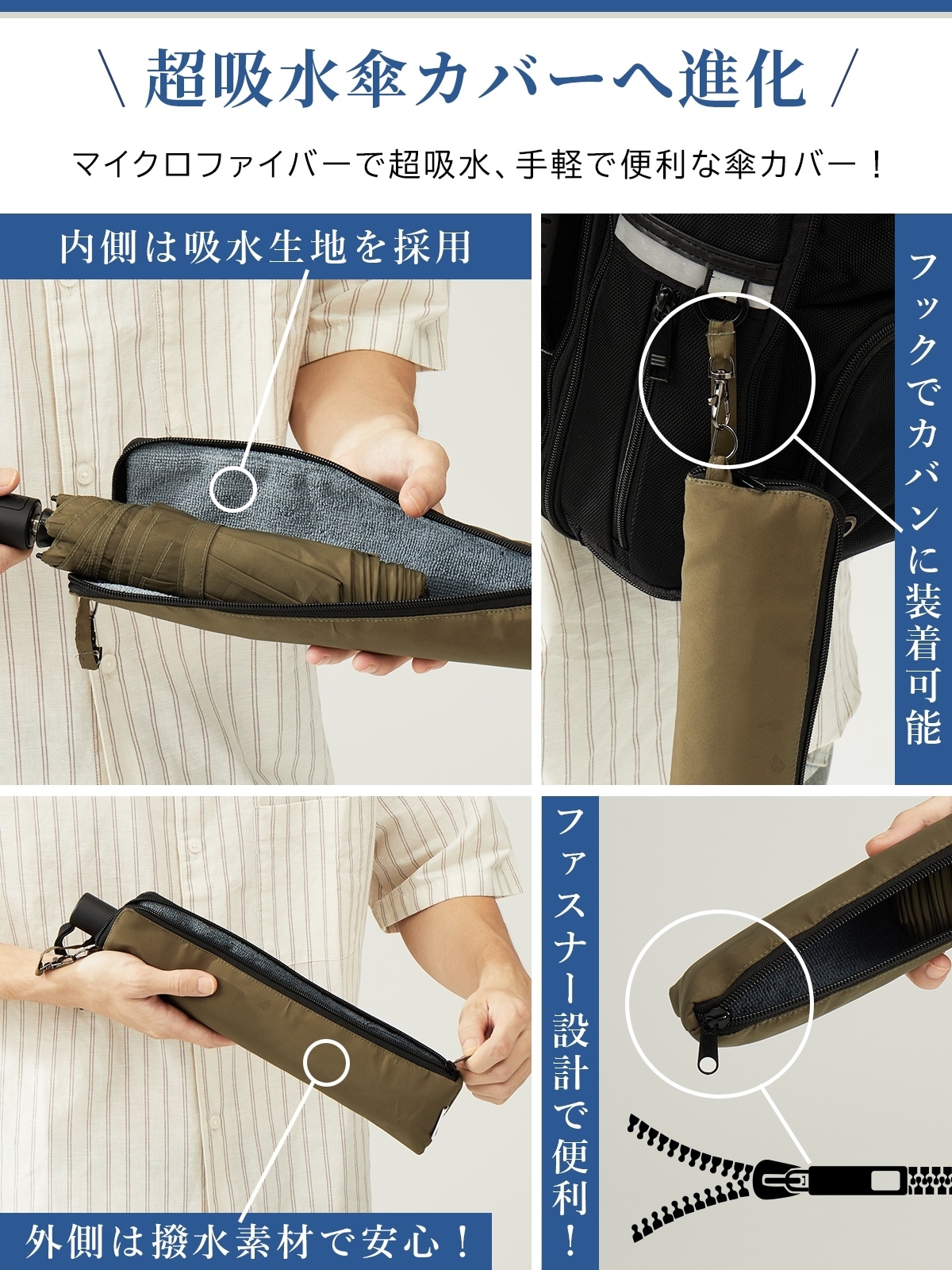 \ 超吸水傘カバーへ進化 /

マイクロファイバーで超吸水、手軽で便利な傘カバー！

内側は吸水生地を採用

フックでカバンに装着可能

外側は撥水素材で安心！

ファスナー設計で便利！