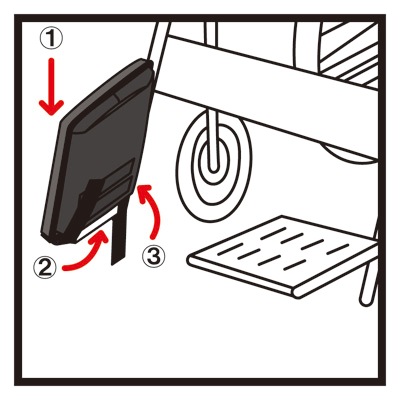 ①
②
③