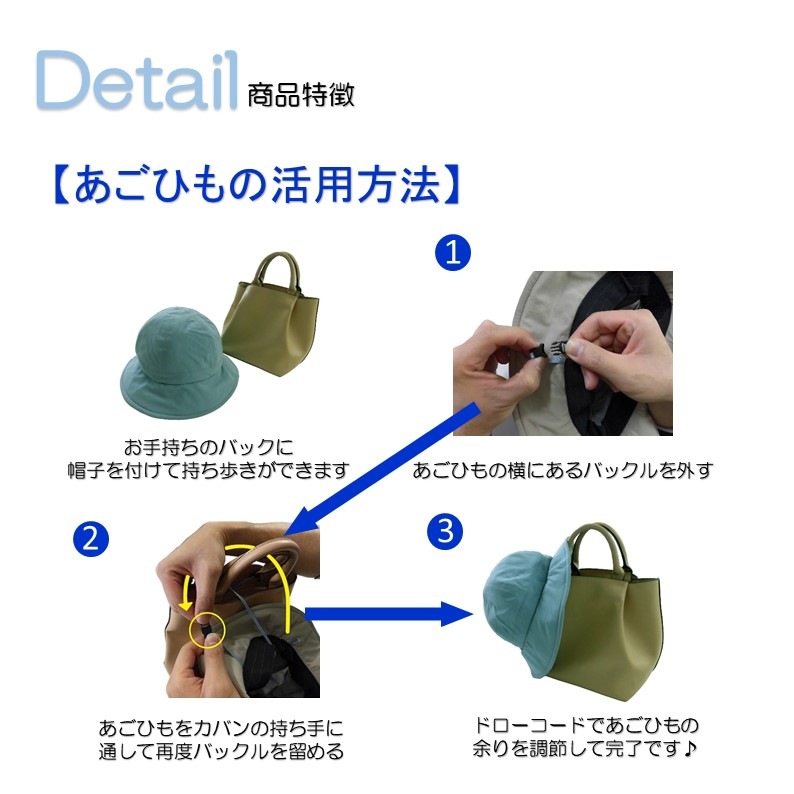 Detail 商品特徴

【あごひもの活用方法】

お手持ちのバックに
帽子を付けて持ち歩きができます

1

あごひもの横にあるバックルを外す

2

あごひもをカバンの持ち手に
通して再度バックルを留める

3

ドローコードであごひもの
余りを調節して完了です♪