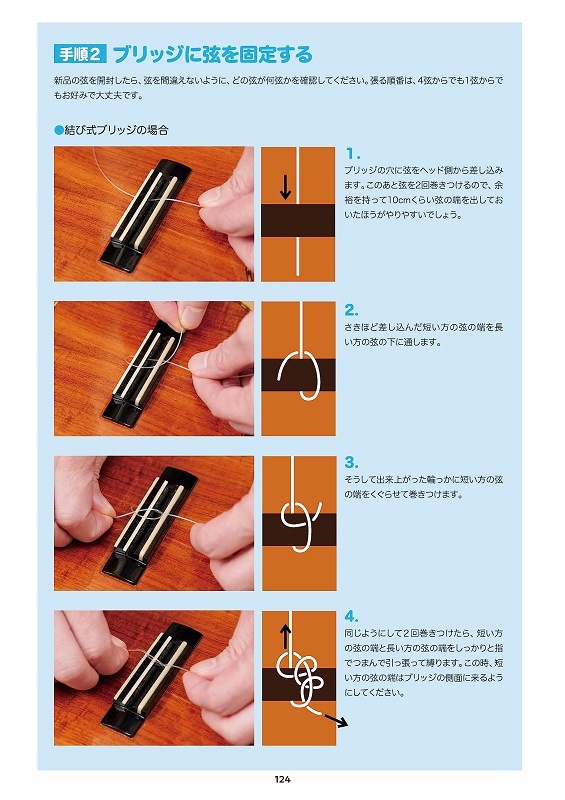 手順2 ブリッジに弦を固定する

新品の弦を開封したら、弦を間違えないように、どの弦が何弦かを確認してください。張る順番は、4弦からでも1弦からでもお好みで大丈夫です。

●結び式ブリッジの場合

1.
ブリッジの穴に弦をヘッド側から差し込みます。このあと弦を2回巻きつけるので、余裕を持って10cmくらい弦の端を出しておいたほうがやりやすいでしょう。

2.
さきほど差し込んだ短い方の弦の端を長い方の弦の下に通します。

3.
そうして出来上がった輪っかに短い方の弦の端をくぐらせて巻きつけます。

4.
同じようにして2回巻きつけたら、短い方の弦の端と長い方の弦の端をしっかりと指でつまんで引っ張って縛ります。この時、短い方の弦の端はブリッジの側面に来るようにしてください。

124