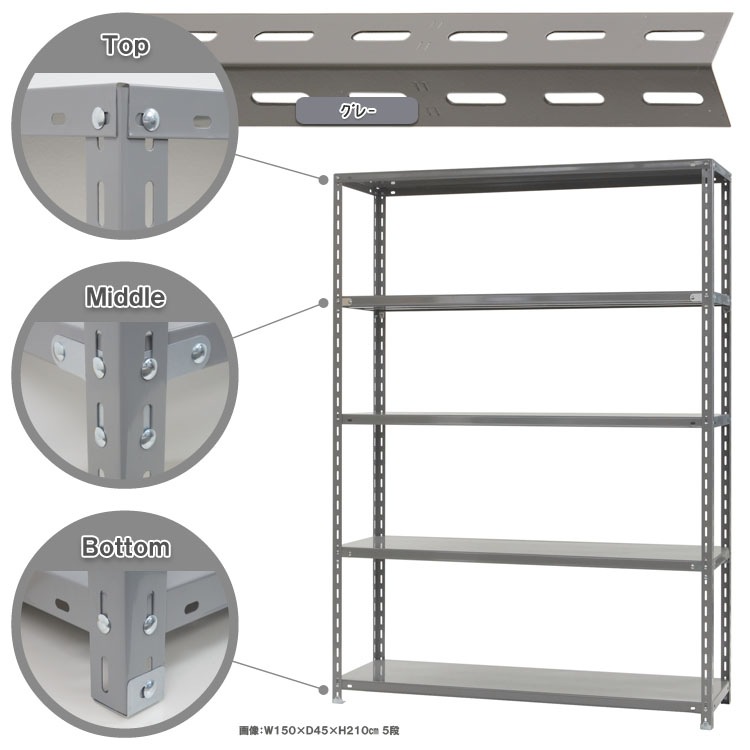 Top

グレー

Middle

Bottom

画像:W150×D45×H210㎝ 5段