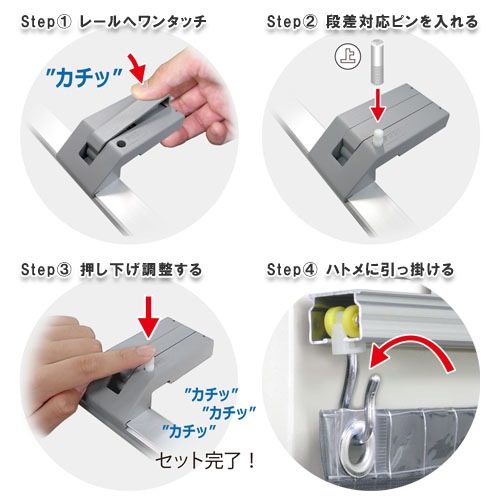 Step① レールへワンタッチ

"カチッ"

Step② 段差対応ピンを入れる

上

Step③ 押し下げ調整する

"カチッ"
"カチッ"
"カチッ"

セット完了！

Step④ ハトメに引っ掛ける