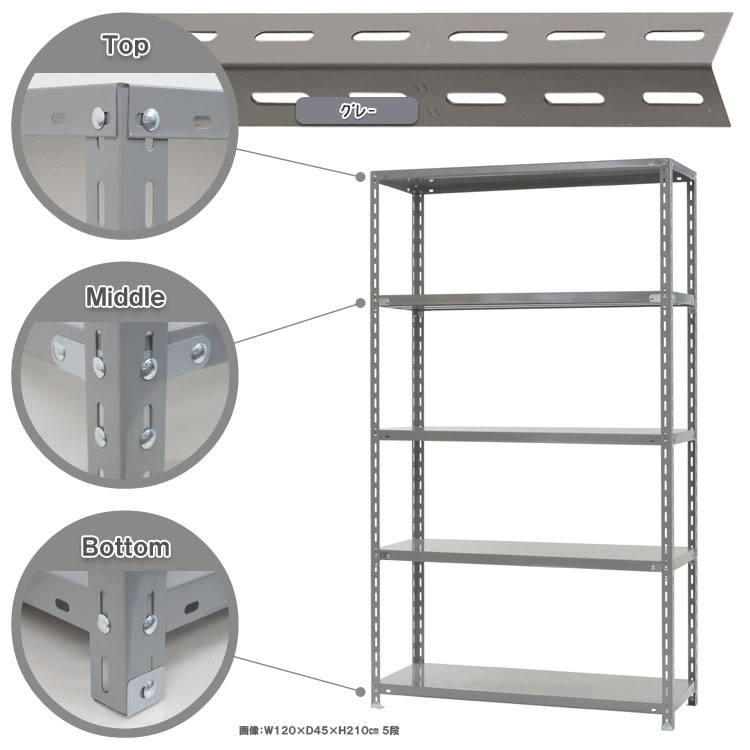 Top

グレー

Middle

Bottom

画像:W120×D45×H210㎝ 5段