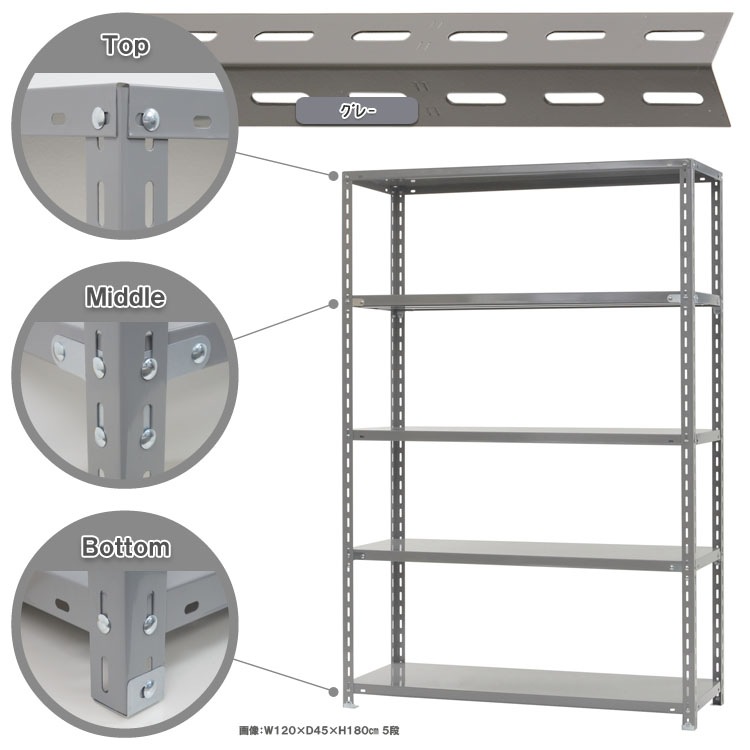 Top

グレー

Middle

Bottom

画像:W120×D45×H180㎝ 5段