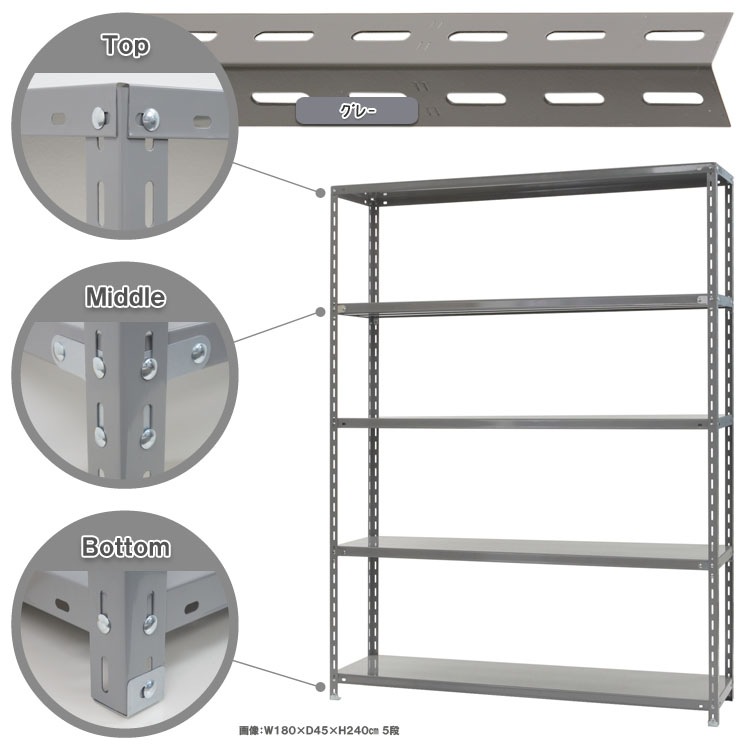 Top

グレー

Middle

Bottom

画像:W180×D45×H240㎝ 5段