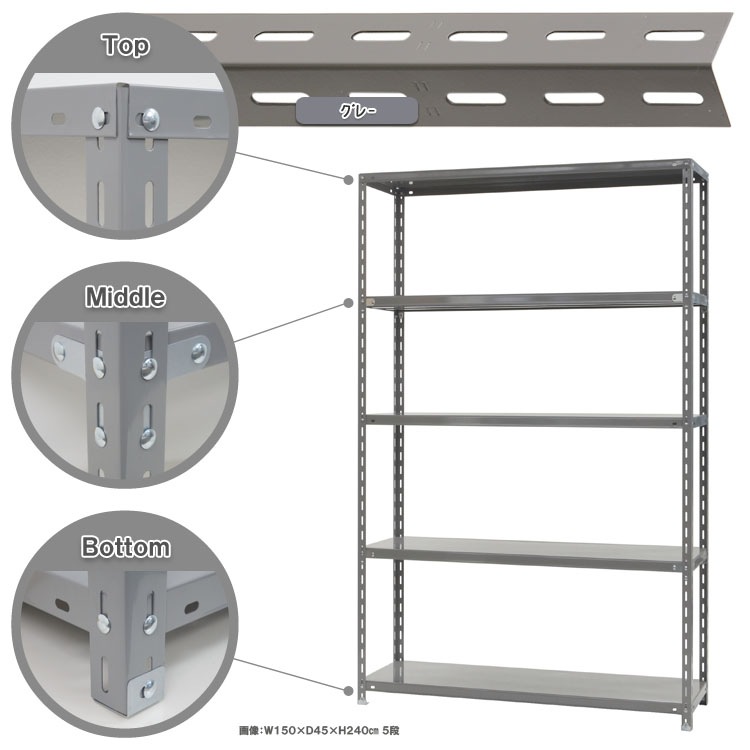 Top

グレー

Middle

Bottom

画像:W150×D45×H240㎝ 5段