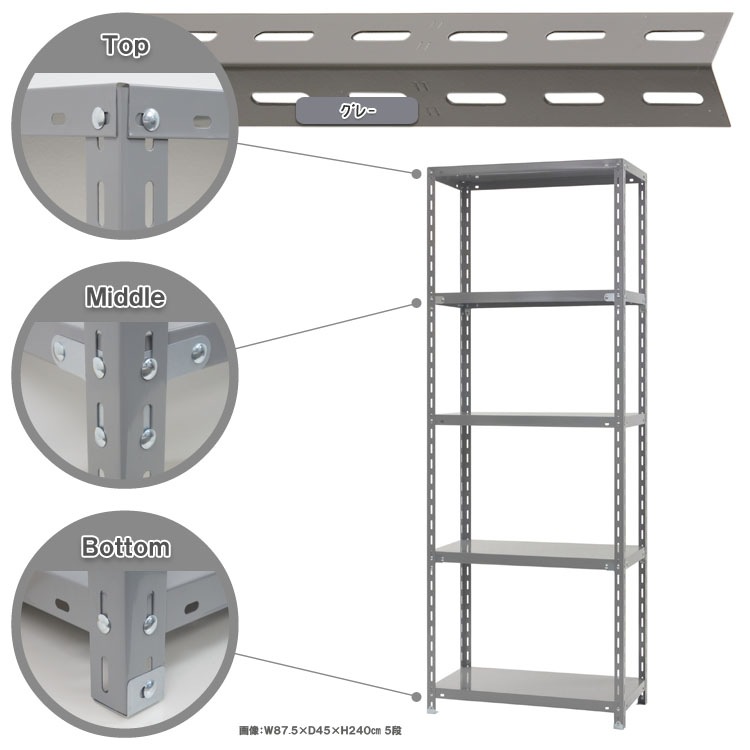 Top

グレー

Middle

Bottom

画像:W87.5×D45×H240㎝ 5段