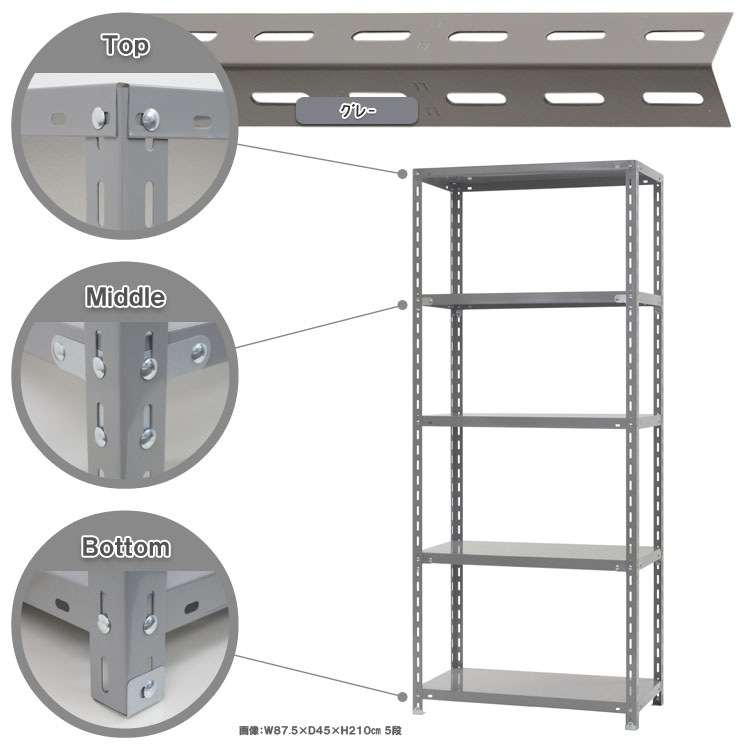 Top

グレー

Middle

Bottom

画像:W87.5×D45×H210㎝ 5段