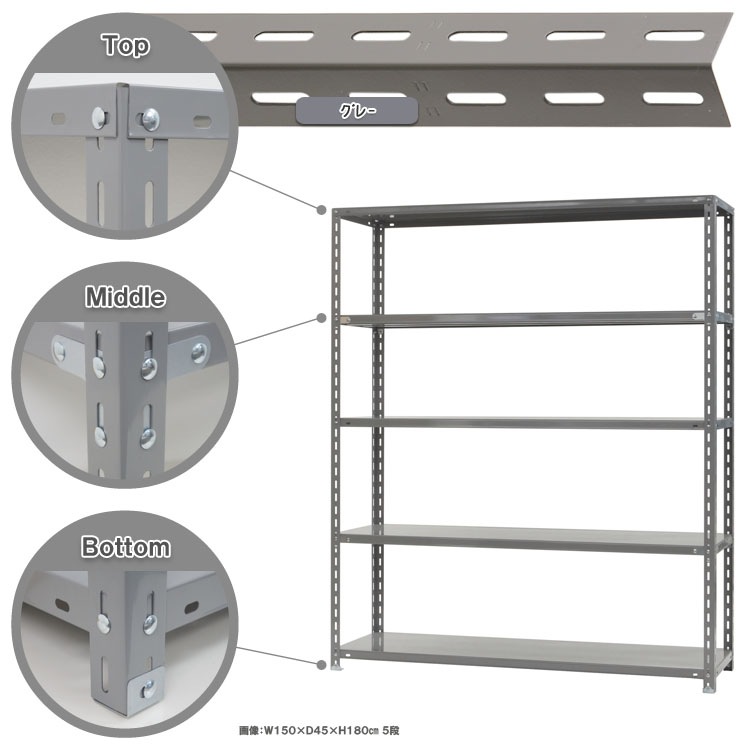 Top

グレー

Middle

Bottom

画像:W150×D45×H180㎝ 5段