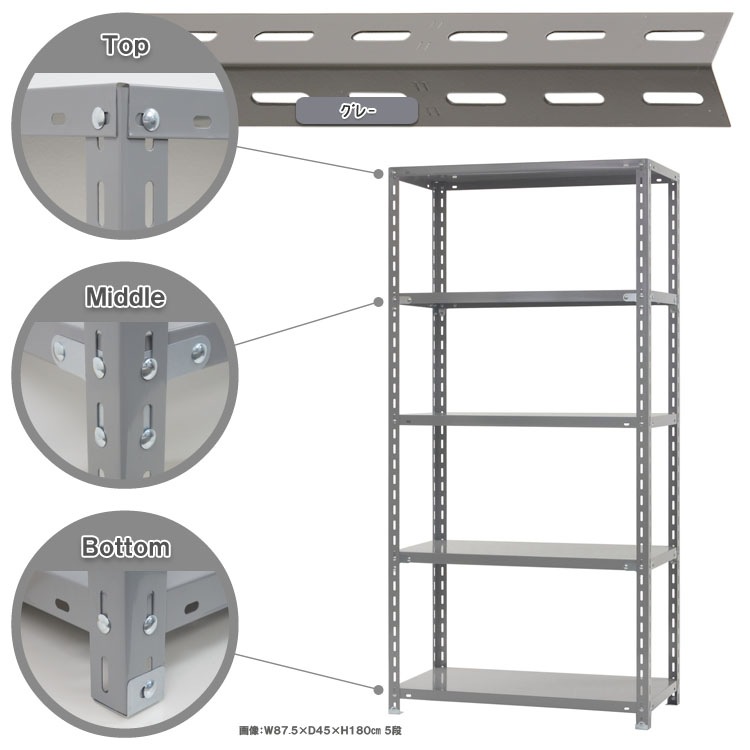 Top

グレー

Middle

Bottom

画像:W87.5×D45×H180㎝ 5段