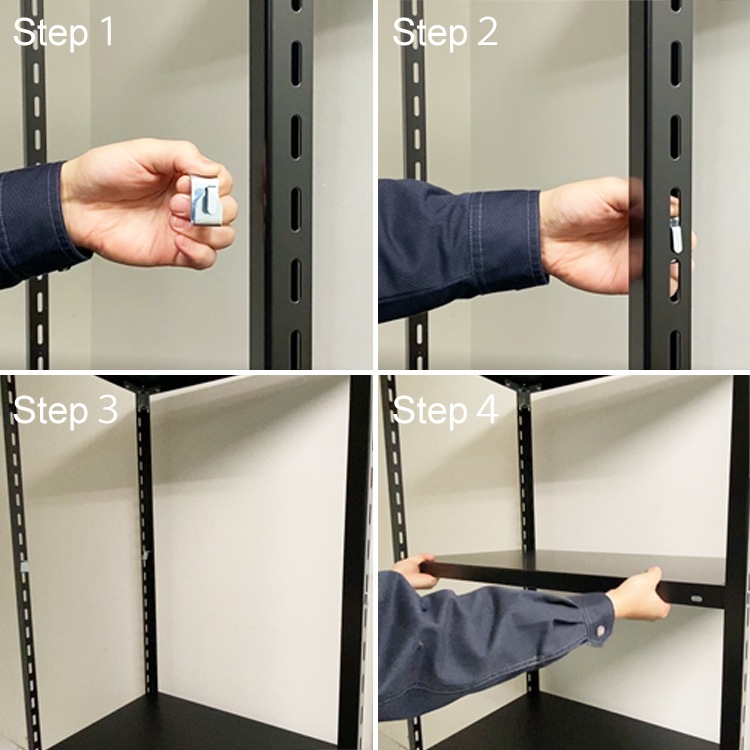 Step 1

Step 2

Step 3

Step 4