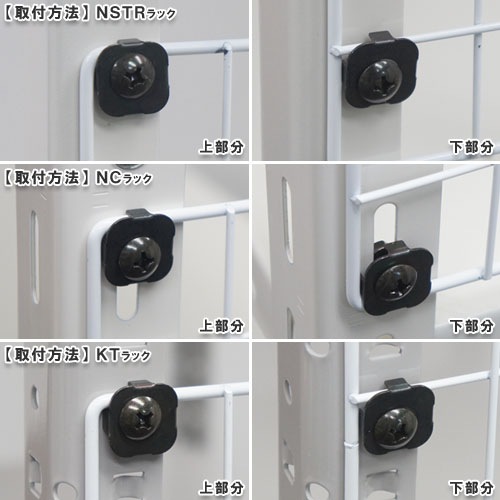 【取付方法】NSTRラック

上部分

下部分

【取付方法】NCラック

上部分

下部分

【取付方法】KTラック

上部分

下部分