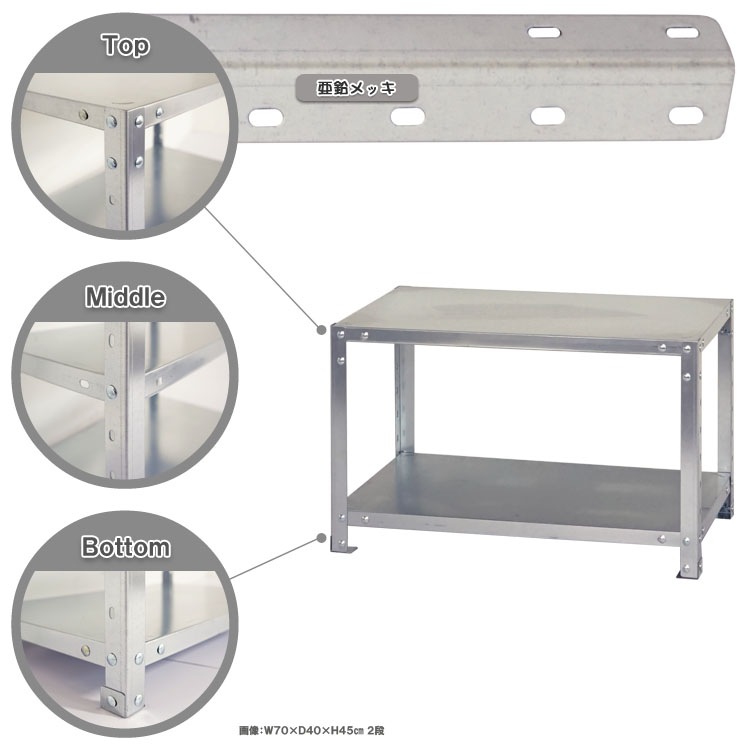 Top

亜鉛メッキ

Middle

Bottom

画像:W70×D40×H45㎝ 2段