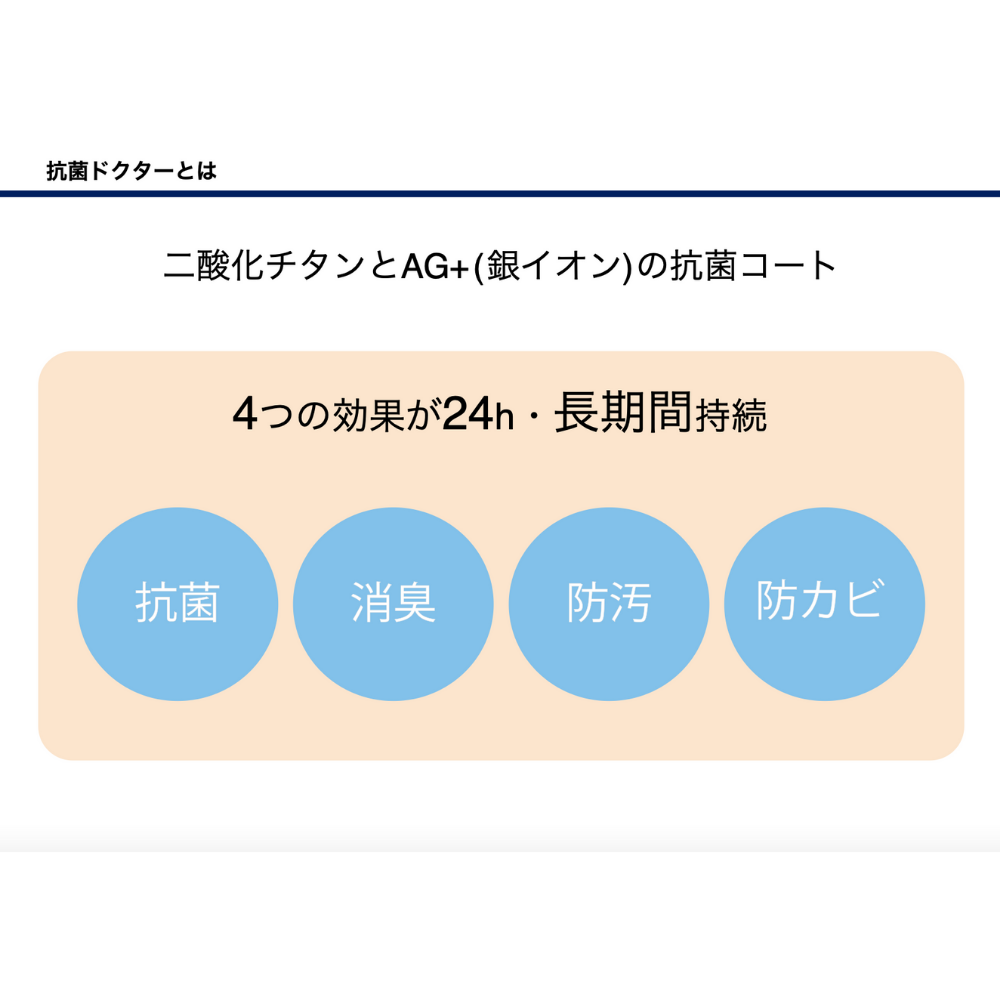 抗菌ドクターとは

二酸化チタンとAG+(銀イオン)の抗菌コート

4つの効果が24h・長期間持続

抗菌

消臭

防汚

防カビ