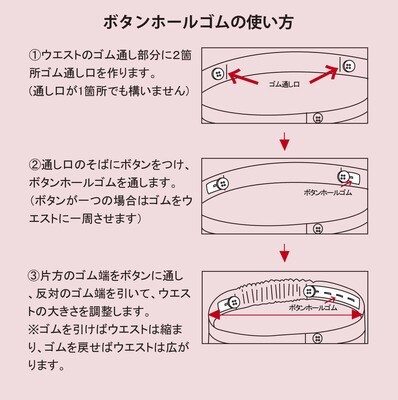 ボタンホールゴムの使い方

①ウエストのゴム通し部分に2箇所ゴム通し口を作ります。
(通し口が1箇所でも構いません)

ゴム通し口

②通し口のそばにボタンをつけ、ボタンホールゴムを通します。
(ボタンが一つの場合はゴムをウエストに一周させます)

ボタンホールゴム

③片方のゴム端をボタンに通し、反対のゴム端を引いて、ウエストの大きさを調整します。
※ゴムを引けばウエストは縮まり、ゴムを戻せばウエストは広がります。

ボタンホールゴム