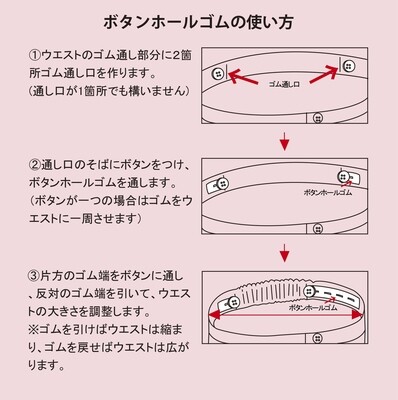 ボタンホールゴムの使い方

①ウエストのゴム通し部分に2箇所ゴム通し口を作ります。
（通し口が1箇所でも構いません）

ゴム通し口

②通し口のそばにボタンをつけ、ボタンホールゴムを通します。
（ボタンが一つの場合はゴムをウエストに一周させます）

ボタンホールゴム

③片方のゴム端をボタンに通し、反対のゴム端を引いて、ウエストの大きさを調整します。
※ゴムを引けばウエストは縮まり、ゴムを戻せばウエストは広がります。

ボタンホールゴム