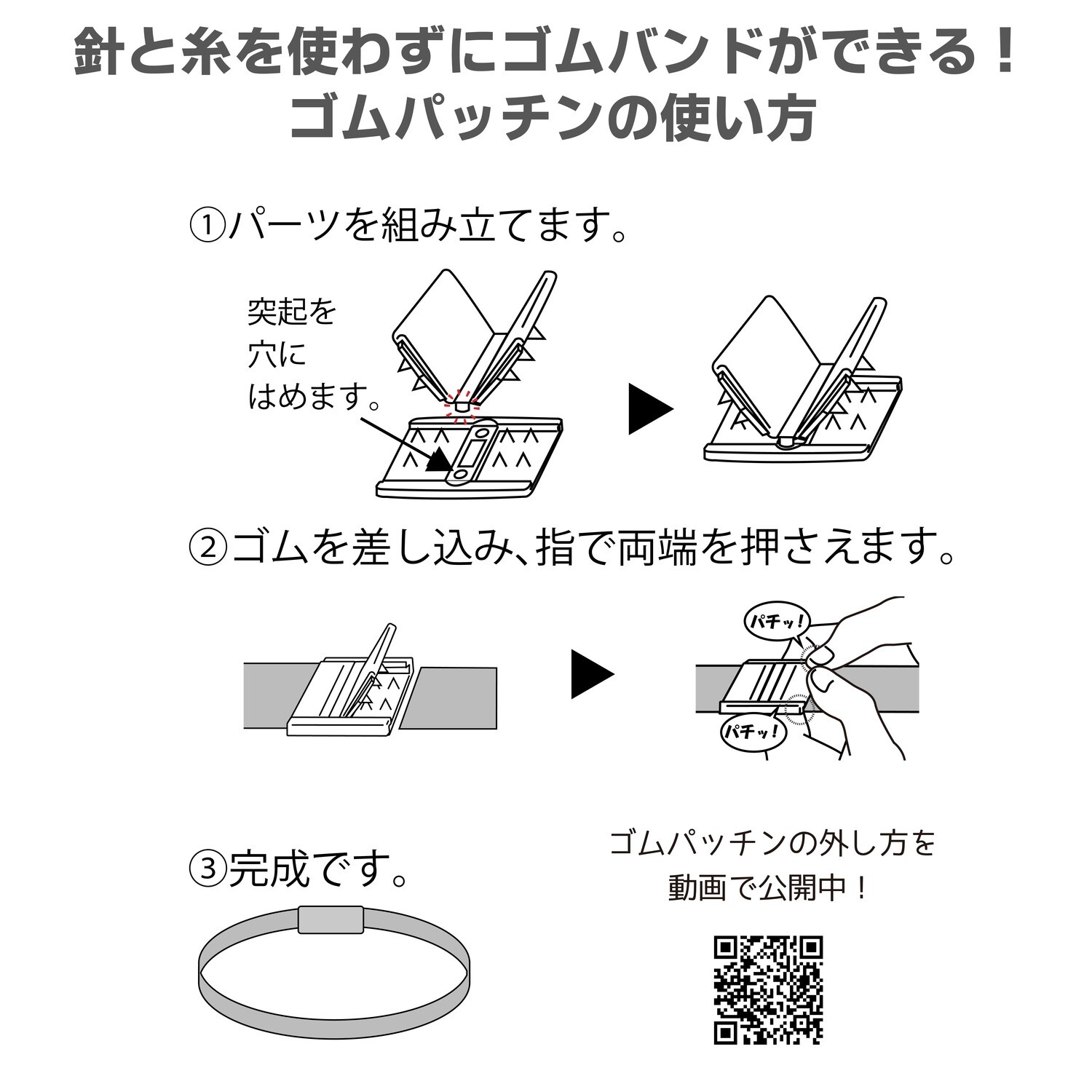 針と糸を使わずにゴムバンドができる！
ゴムパッチンの使い方

①パーツを組み立てます。

突起を穴にはめます。

②ゴムを差し込み、指で両端を押さえます。

パチッ！

パチッ！

③完成です。

ゴムパッチンの外し方を動画で公開中！