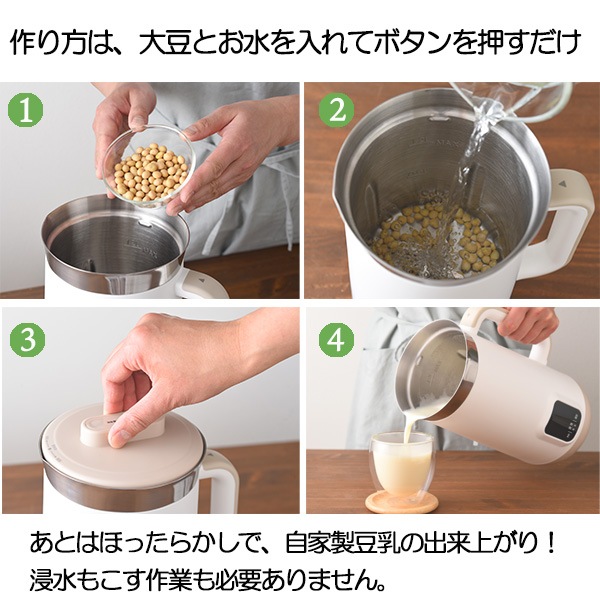 作り方は、大豆とお水を入れてボタンを押すだけ

1

2

3

4

あとはほったらかしで、自家製豆乳の出来上がり！
浸水もこす作業も必要ありません。