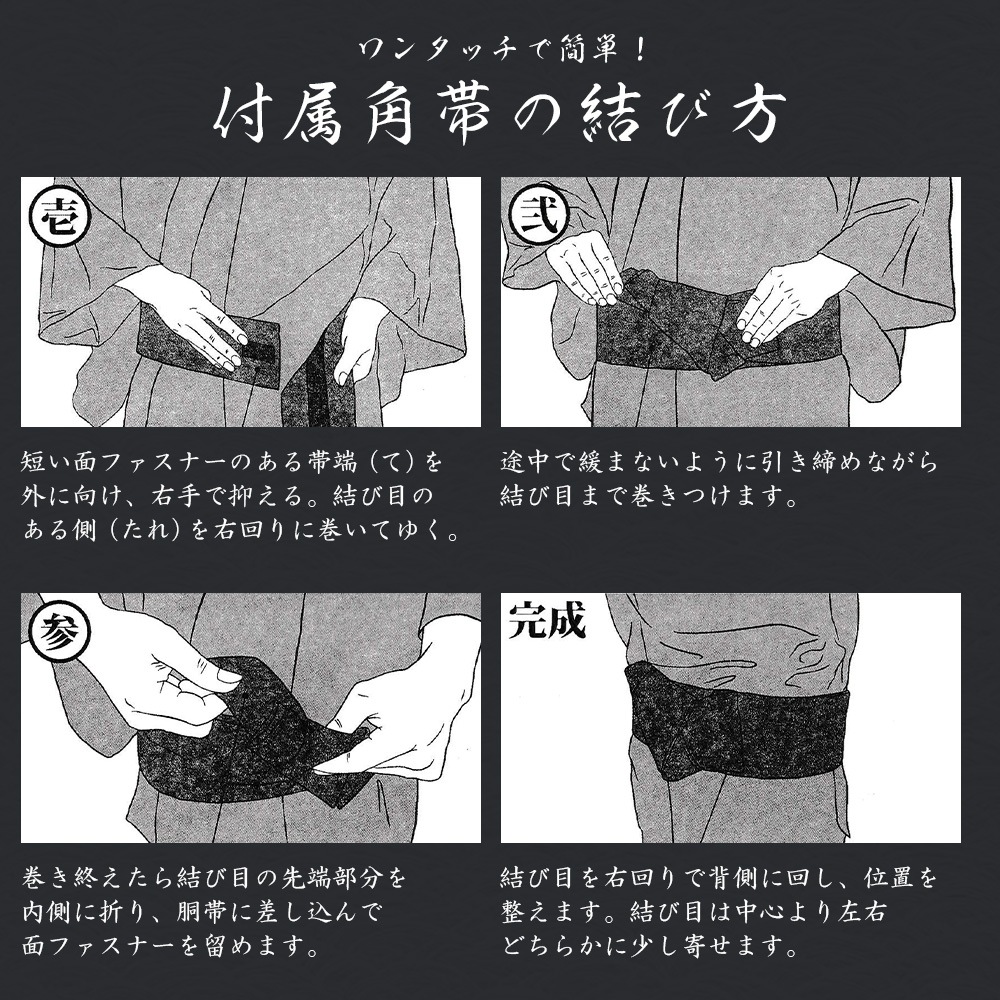 ワンタッチで簡単！
付属角帯の結び方

壱

短い面ファスナーのある帯端（て）を外に向け、右手で抑える。結び目のある側（たれ）を右回りに巻いてゆく。

弐

途中で緩まないように引き締めながら結び目まで巻きつけます。

参

巻き終えたら結び目の先端部分を内側に折り、胴帯に差し込んで面ファスナーを留めます。

完成

結び目を右回りで背側に回し、位置を整えます。結び目は中心より左右どちらかに少し寄せます。