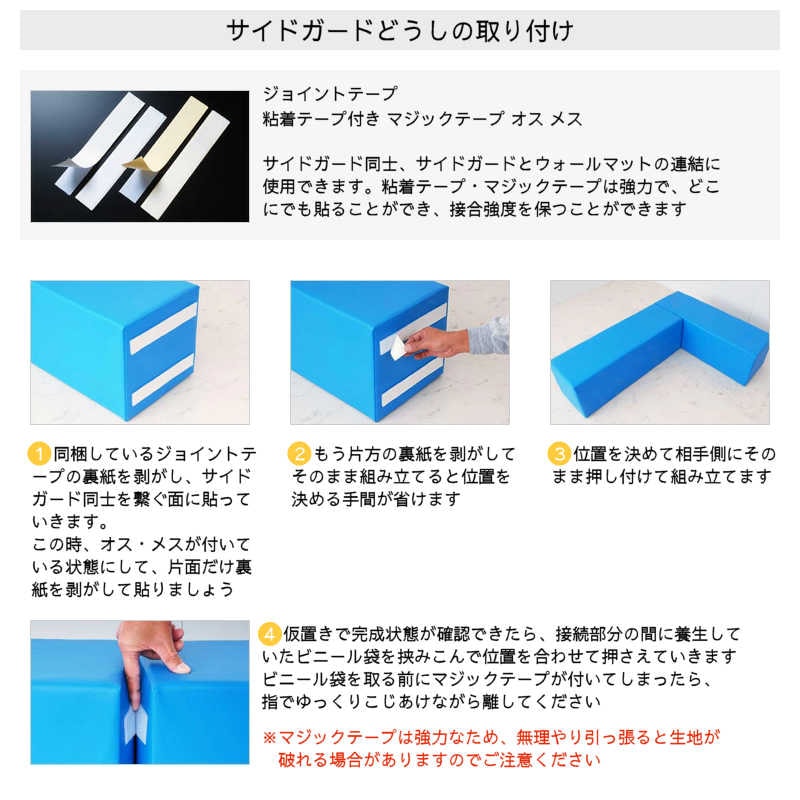 サイドガードどうしの取り付け

ジョイントテープ
粘着テープ付き マジックテープ オス メス

サイドガード同士、サイドガードとウォールマットの連結に使用できます。粘着テープ・マジックテープは強力で、どこにでも貼ることができ、接合強度を保つことができます

1 同梱しているジョイントテープの裏紙を剥がし、サイドガード同士を繋ぐ面に貼っていきます。
この時、オス・メスが付いている状態にして、片面だけ裏紙を剥がして貼りましょう

2 もう片方の裏紙を剥がしてそのまま組み立てると位置を決める手間が省けます

3 位置を決めて相手側にそのまま押し付けて組み立てます

4 仮置きで完成状態が確認できたら、接続部分の間に養生していたビニール袋を挟みこんで位置を合わせて押さえていきます
ビニール袋を取る前にマジックテープが付いてしまったら、指でゆっくりこじあけながら離してください

※マジックテープは強力なため、無理やり引っ張ると生地が破れる場合がありますのでご注意ください