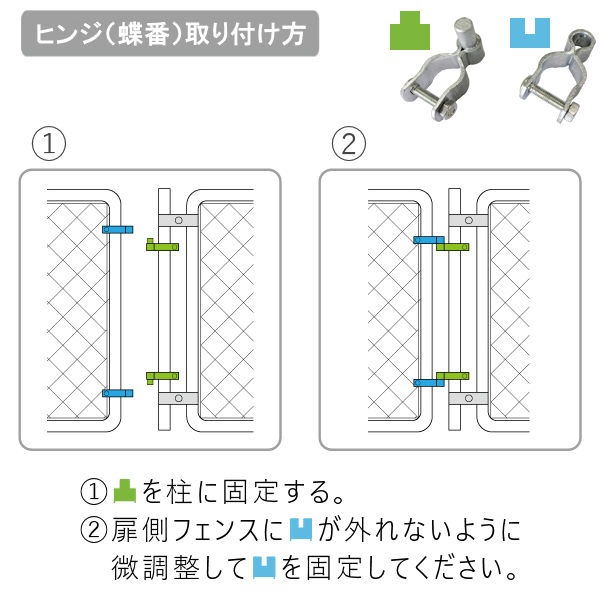 ヒンジ（蝶番）取り付け方

①

②

①を柱に固定する。
②扉側フェンスにが外れないように微調整してを固定してください。