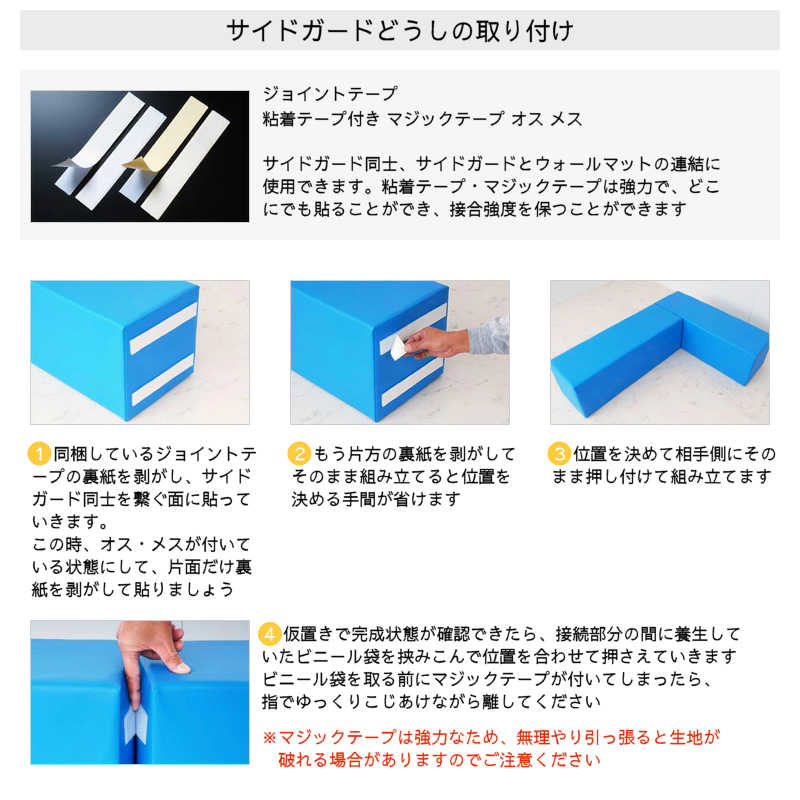 サイドガードどうしの取り付け

ジョイントテープ
粘着テープ付き マジックテープ オス メス

サイドガード同士、サイドガードとウォールマットの連結に使用できます。粘着テープ・マジックテープは強力で、どこにでも貼ることができ、接合強度を保つことができます

1 同梱しているジョイントテープの裏紙を剥がし、サイドガード同士を繋ぐ面に貼っていきます。
この時、オス・メスが付いている状態にして、片面だけ裏紙を剥がして貼りましょう

2 もう片方の裏紙を剥がしてそのまま組み立てると位置を決める手間が省けます

3 位置を決めて相手側にそのまま押し付けて組み立てます

4 仮置きで完成状態が確認できたら、接続部分の間に養生していたビニール袋を挟みこんで位置を合わせて押さえていきます
ビニール袋を取る前にマジックテープが付いてしまったら、指でゆっくりこじあけながら離してください

※マジックテープは強力なため、無理やり引っ張ると生地が破れる場合がありますのでご注意ください