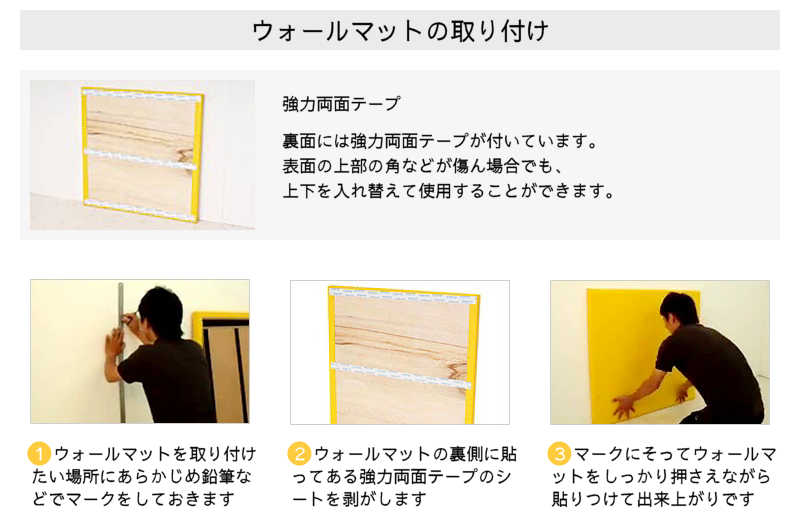 ウォールマットの取り付け

強力両面テープ

裏面には強力両面テープが付いています。
表面の上部の角などが傷ん場合でも、
上下を入れ替えて使用することができます。

1 ウォールマットを取り付けたい場所にあらかじめ鉛筆などでマークをしておきます

2 ウォールマットの裏側に貼ってある強力両面テープのシートを剥がします

3 マークにそってウォールマットをしっかり押さえながら貼りつけて出来上がりです