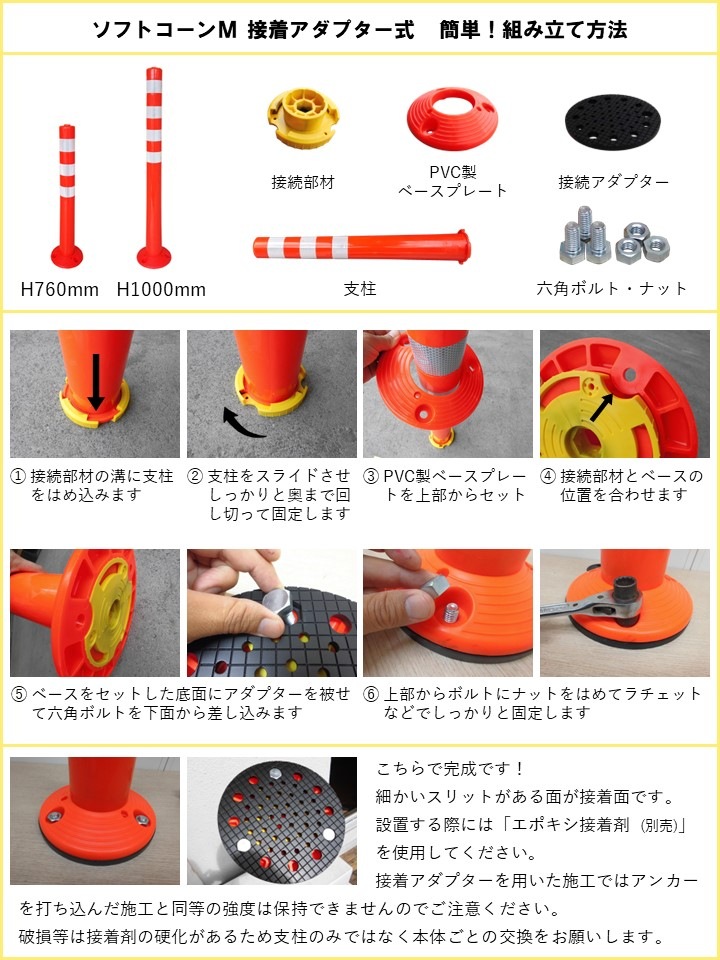 ソフトコーンM 接着アダプター式　簡単！組み立て方法

H760mm　H1000mm

接続部材

PVC製
ベースプレート

接続アダプター

支柱

六角ボルト・ナット

① 接続部材の溝に支柱をはめ込みます

② 支柱をスライドさせしっかりと奥まで回し切って固定します

③ PVC製ベースプレートを上部からセット

④ 接続部材とベースの位置を合わせます

⑤ ベースをセットした底面にアダプターを被せて六角ボルトを下面から差し込みます

⑥ 上部からボルトにナットをはめてラチェットなどでしっかりと固定します

こちらで完成です！
細かいスリットがある面が接着面です。
設置する際には「エポキシ接着剤（別売）」を使用してください。
接着アダプターを用いた施工ではアンカーを打ち込んだ施工と同等の強度は保持できませんのでご注意ください。
破損等は接着剤の硬化があるため支柱のみではなく本体ごとの交換をお願いします。