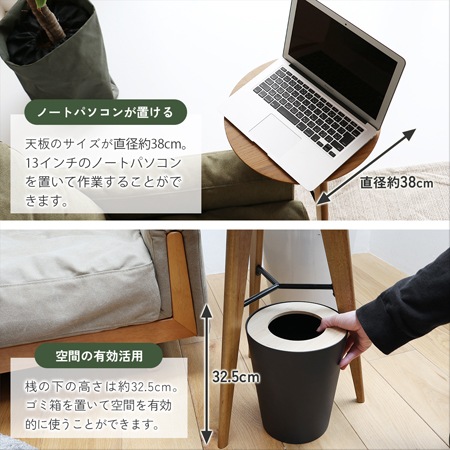 ノートパソコンが置ける

天板のサイズが直径約38cm。13インチのノートパソコンを置いて作業することができます。

直径約38cm

空間の有効活用

桟の下の高さは約32.5cm。ゴミ箱を置いて空間を有効的に使うことができます。

32.5cm