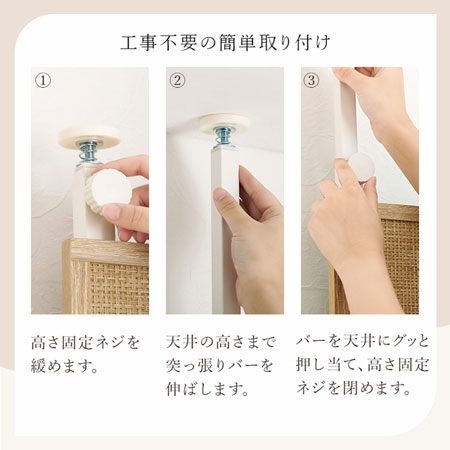 工事不要の簡単取り付け

①

高さ固定ネジを緩めます。

②

天井の高さまで突っ張りバーを伸ばします。

③

バーを天井にグッと押し当て、高さ固定ネジを閉めます。