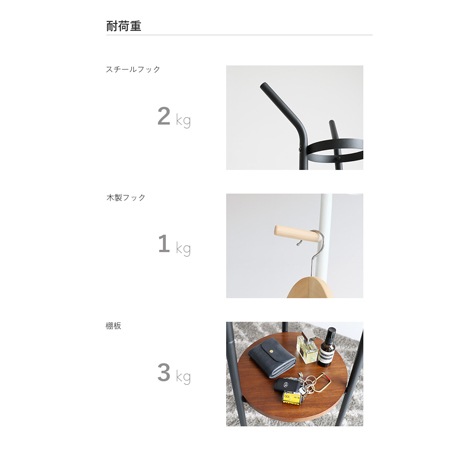 耐荷重

スチールフック

2 kg

木製フック

1 kg

棚板

3 kg