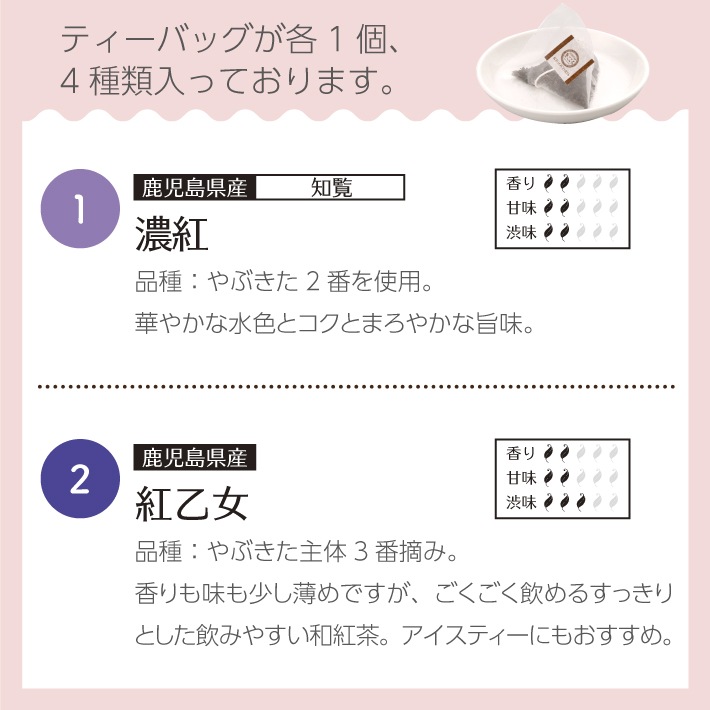 ティーバッグが各 1 個、
4 種類入っております。

1

鹿児島県産 知覧

濃紅

香り
甘味
渋味

品種：やぶきた 2 番を使用。

華やかな水色とコクとまろやかな旨味。

2

鹿児島県産

紅乙女

香り
甘味
渋味

品種：やぶきた主体 3 番摘み。

香りも味も少し薄めですが、ごくごく飲めるすっきりとした飲みやすい和紅茶。アイスティーにもおすすめ。