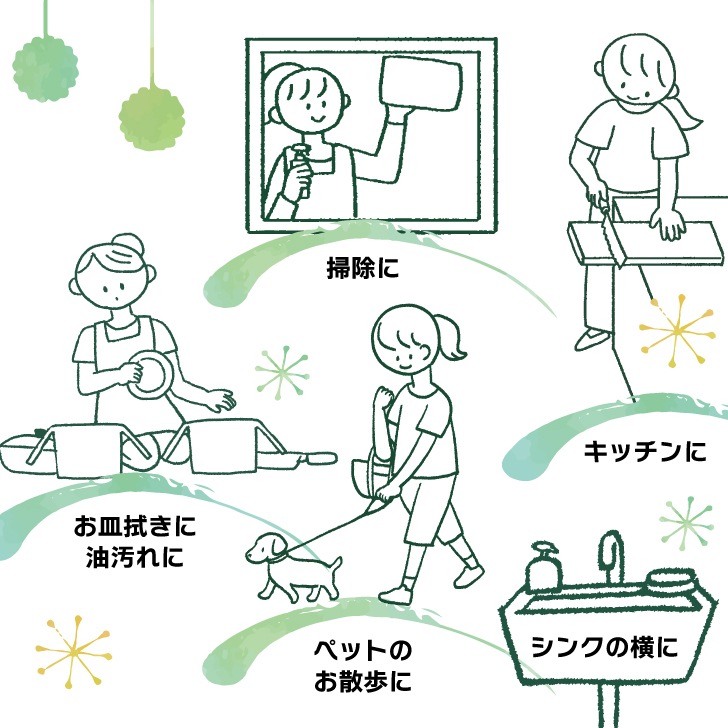 掃除に

キッチンに

お皿拭きに
油汚れに

ペットの
お散歩に

シンクの横に