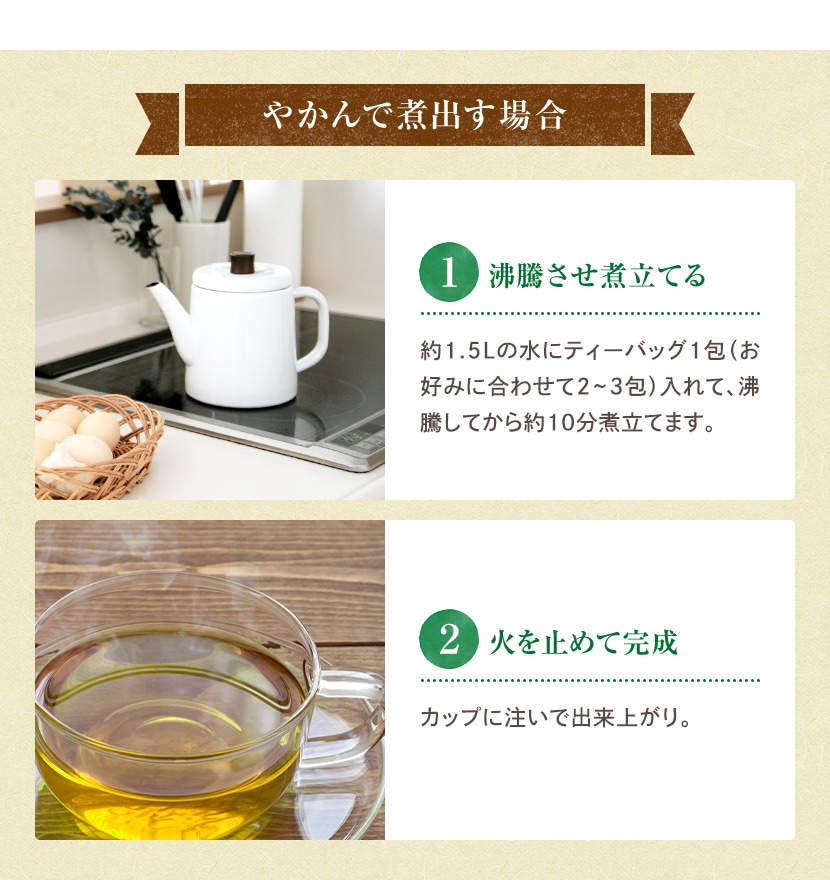 やかんで煮出す場合

1 沸騰させ煮立てる

約1.5Lの水にティーバッグ1包（お好みに合わせて2~3包）入れて、沸騰してから約10分煮立てます。

2 火を止めて完成

カップに注いで出来上がり。