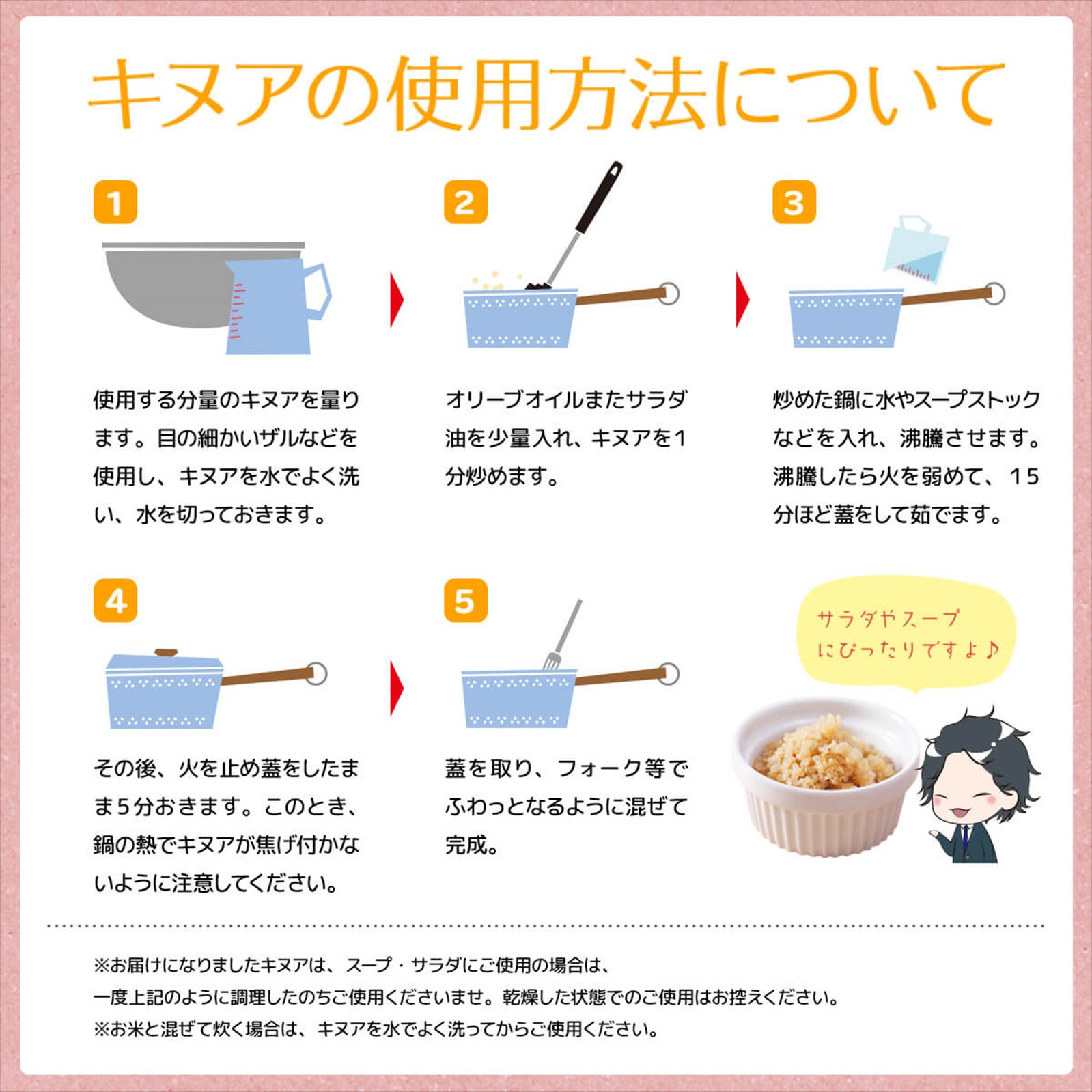 キヌアの使用方法について

1

使用する分量のキヌアを量ります。目の細かいザルなどを使用し、キヌアを水でよく洗い、水を切っておきます。

2

オリーブオイルまたサラダ油を少量入れ、キヌアを1分炒めます。

3

炒めた鍋に水やスープストックなどを入れ、沸騰させます。沸騰したら火を弱めて、15分ほど蓋をして茹でます。

4

その後、火を止め蓋をしたまま5分おきます。このとき、鍋の熱でキヌアが焦げ付かないように注意してください。

5

蓋を取り、フォーク等でふわっとなるように混ぜて完成。

サラダやスープにぴったりですよ♪

※お届けになりましたキヌアは、スープ・サラダにご使用の場合は、一度上記のように調理したのちご使用くださいませ。乾燥した状態でのご使用はお控えください。
※お米と混ぜて炊く場合は、キヌアを水でよく洗ってからご使用ください。