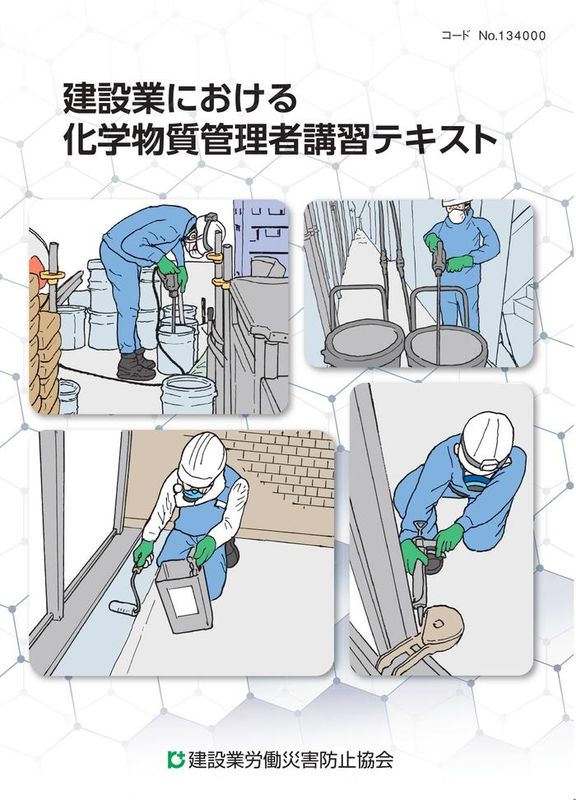 コード No.134000

建設業における
化学物質管理者講習テキスト

建設業労働災害防止協会