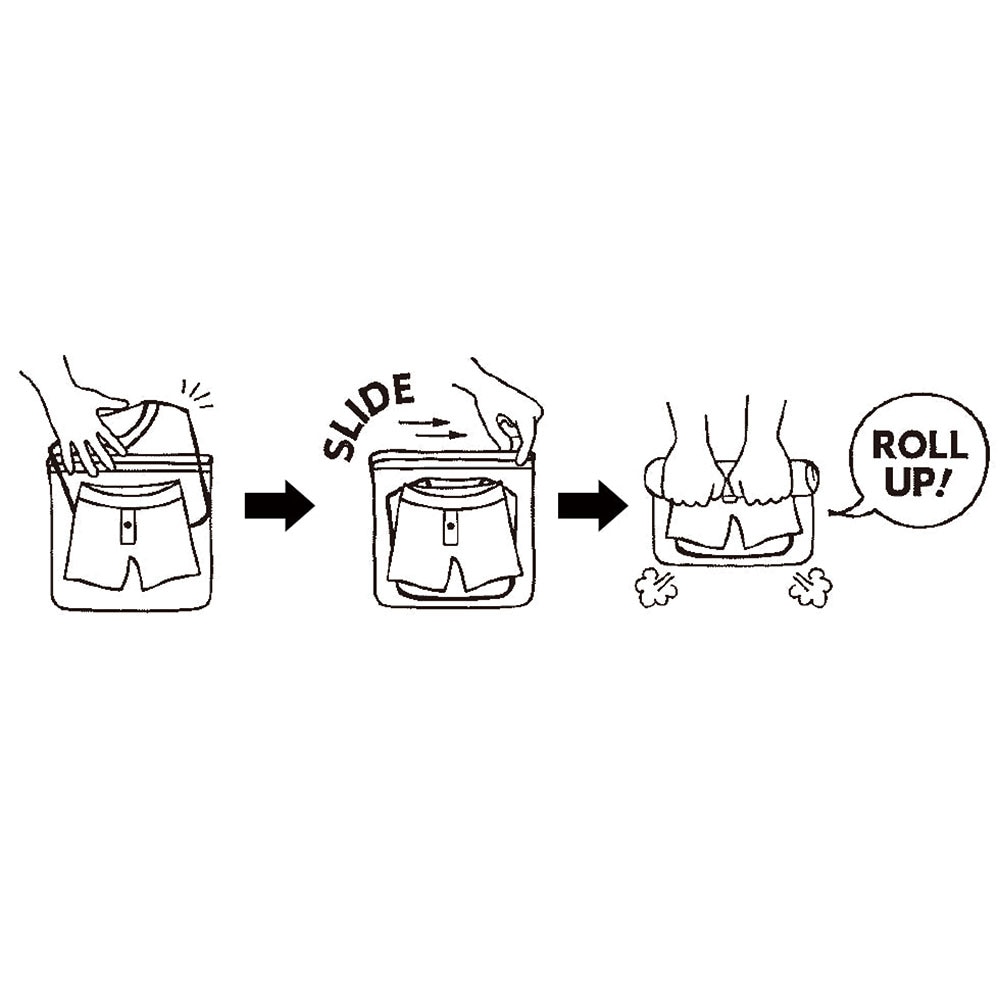 SLIDE

ROLL UP!