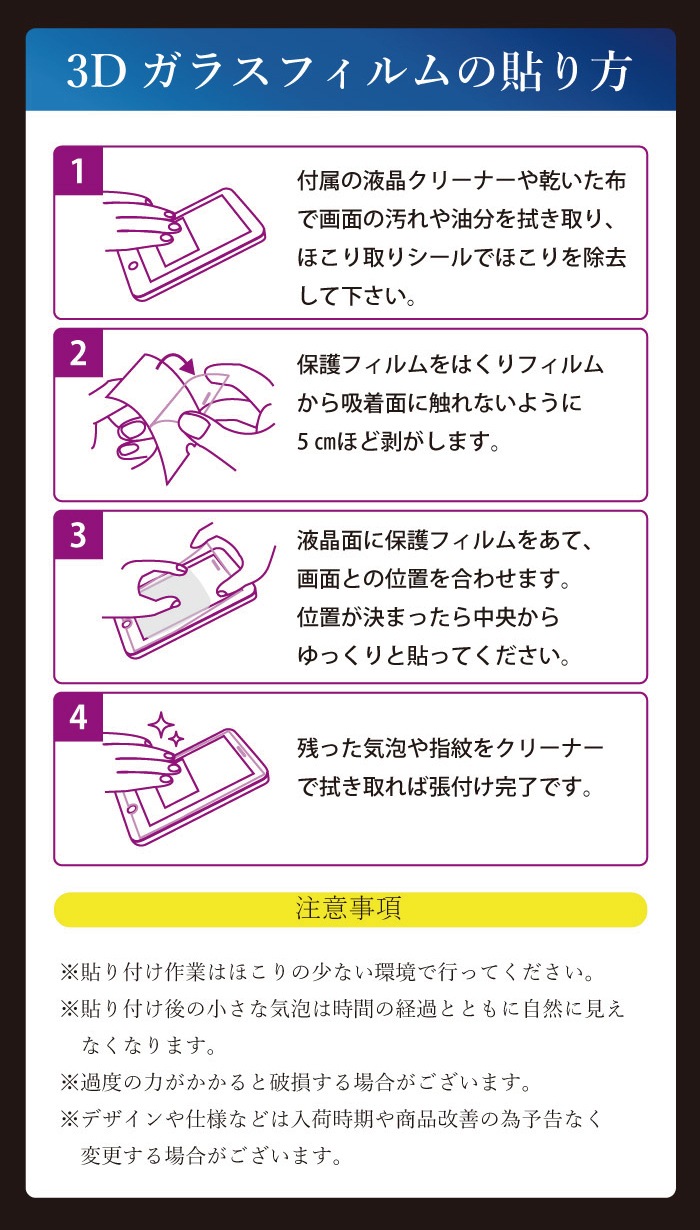 3D ガラスフィルムの貼り方

1
付属の液晶クリーナーや乾いた布で画面の汚れや油分を拭き取り、ほこり取りシールでほこりを除去して下さい。

2
保護フィルムをはくりフィルムから吸着面に触れないように5㎝ほど剥がします。

3
液晶面に保護フィルムをあて、画面との位置を合わせます。位置が決まったら中央からゆっくりと貼ってください。

4
残った気泡や指紋をクリーナーで拭き取れば張付け完了です。

注意事項

※貼り付け作業はほこりの少ない環境で行ってください。
※貼り付け後の小さな気泡は時間の経過とともに自然に見えなくなります。
※過度の力がかかると破損する場合がございます。
※デザインや仕様などは入荷時期や商品改善の為予告なく変更する場合がございます。