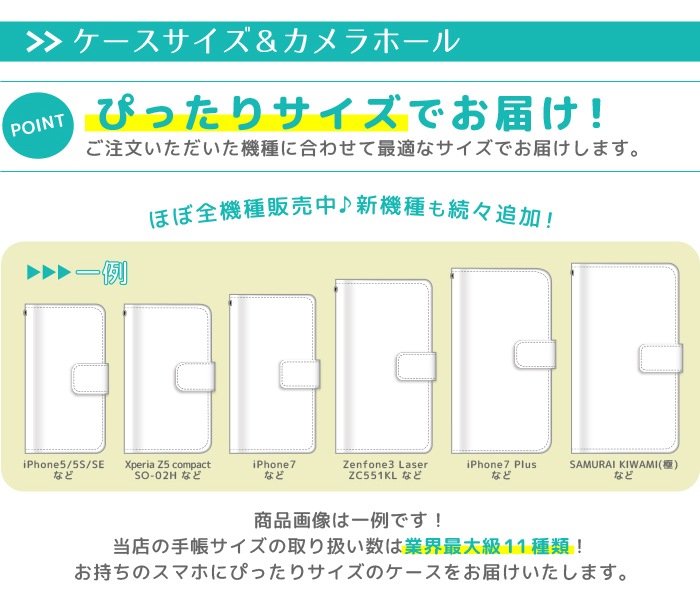 >> ケースサイズ&カメラホール

POINT

ぴったりサイズでお届け！

ご注文いただいた機種に合わせて最適なサイズでお届けします。

ほぼ全機種販売中♪新機種も続々追加！

▶▶▶一例

iPhone5/5S/SE など

Xperia Z5 compact SO-02H など

iPhone7 など

Zenfone3 Laser ZC551KL など

iPhone7 Plus など

SAMURAI KIWAMI(極) など

商品画像は一例です！
当店の手帳サイズの取り扱い数は業界最大級11種類！
お持ちのスマホにぴったりサイズのケースをお届けいたします。