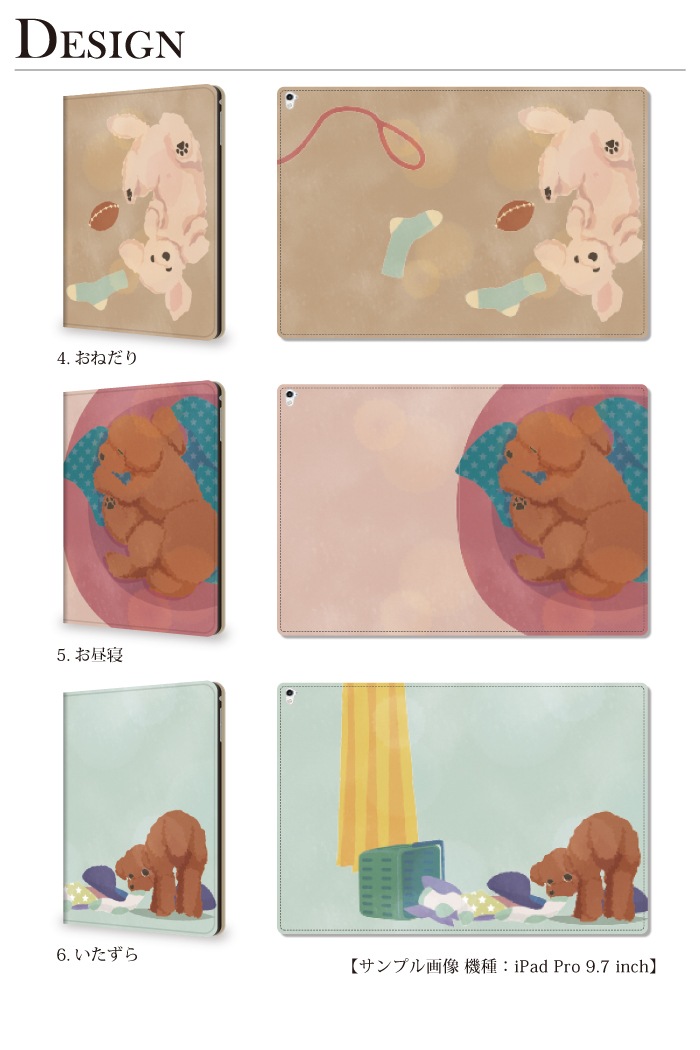 DESIGN

4. おねだり

5. お昼寝

6. いたずら

【サンプル画像 機種：iPad Pro 9.7 inch】