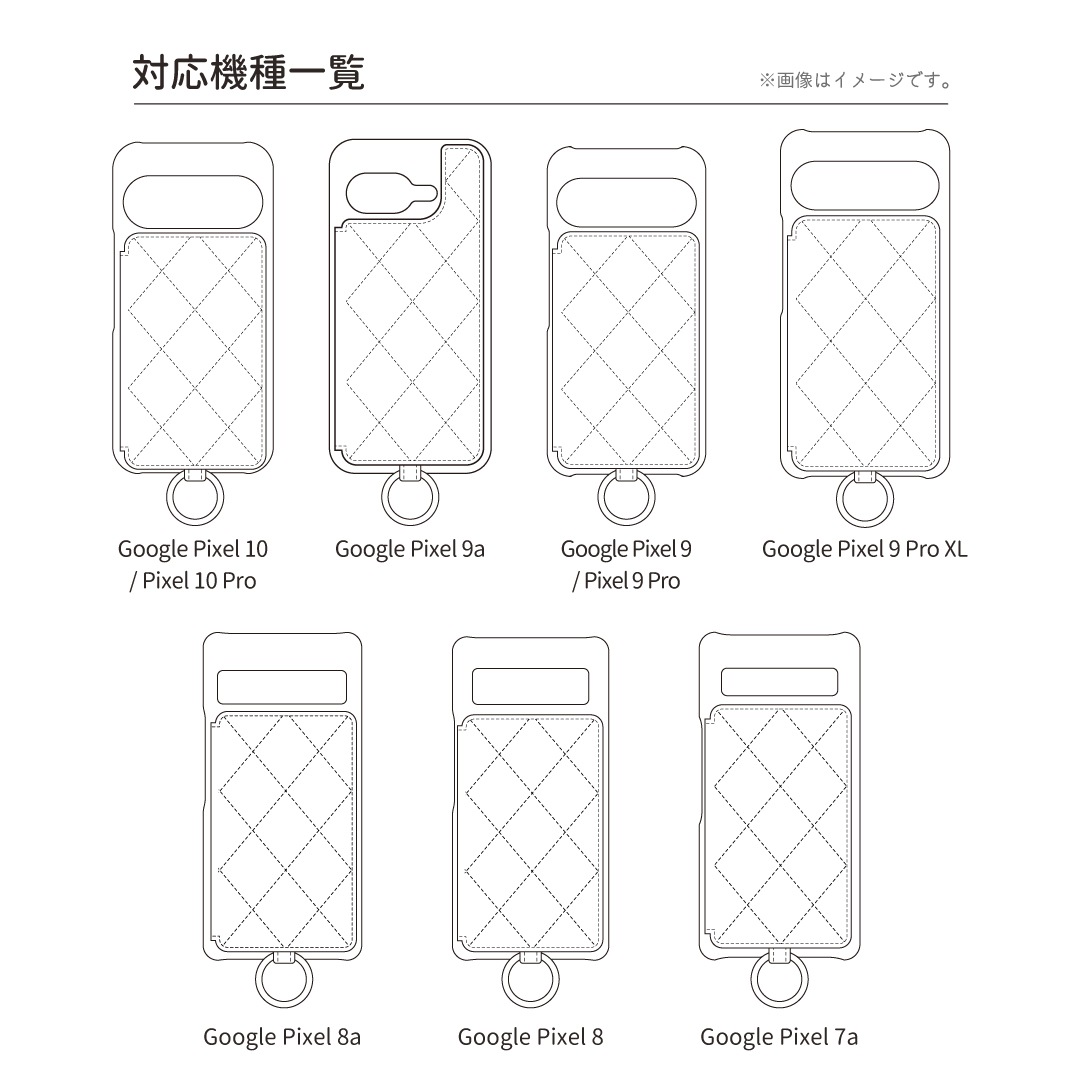 対応機種一覧

※画像はイメージです。

Google Pixel 10
/ Pixel 10 Pro

Google Pixel 9a

Google Pixel 9
/ Pixel 9 Pro

Google Pixel 9 Pro XL

Google Pixel 8a

Google Pixel 8

Google Pixel 7a