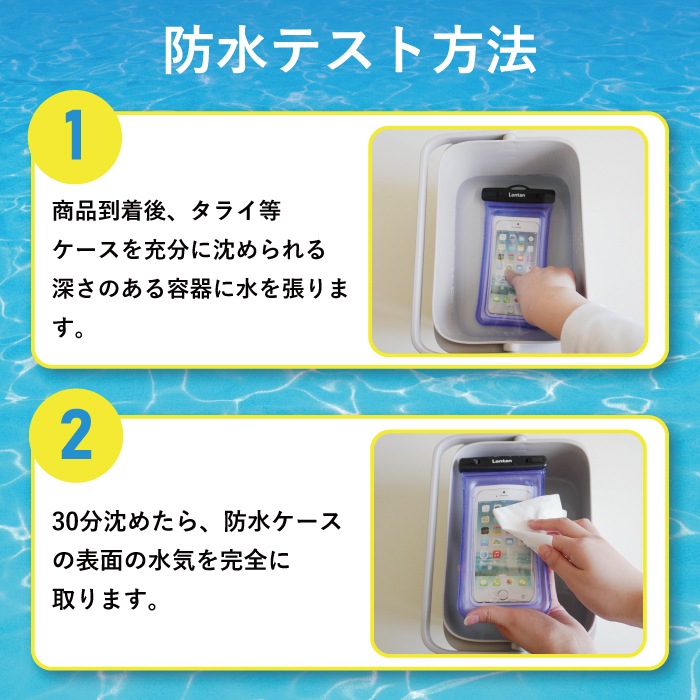 防水テスト方法

1

商品到着後、タライ等ケースを充分に沈められる深さのある容器に水を張ります。

Lontan

2

30分沈めたら、防水ケースの表面の水気を完全に取ります。

Lontan