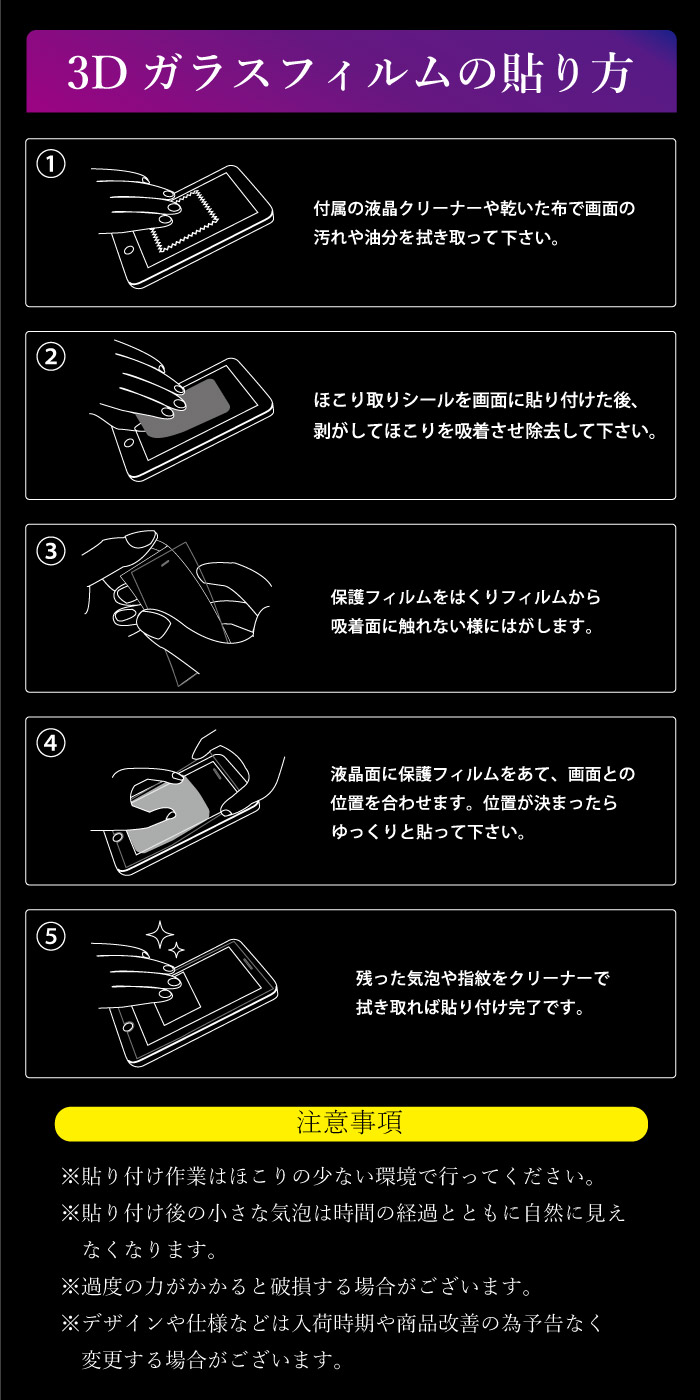 3D ガラスフィルムの貼り方

①
付属の液晶クリーナーや乾いた布で画面の汚れや油分を拭き取って下さい。

②
ほこり取りシールを画面に貼り付けた後、剥がしてほこりを吸着させ除去して下さい。

③
保護フィルムをはくりフィルムから吸着面に触れない様にはがします。

④
液晶面に保護フィルムをあて、画面との位置を合わせます。位置が決まったらゆっくりと貼って下さい。

⑤
残った気泡や指紋をクリーナーで拭き取れば貼り付け完了です。

注意事項

※貼り付け作業はほこりの少ない環境で行ってください。
※貼り付け後の小さな気泡は時間の経過とともに自然に見えなくなります。
※過度の力がかかると破損する場合がございます。
※デザインや仕様などは入荷時期や商品改善の為予告なく変更する場合がございます。