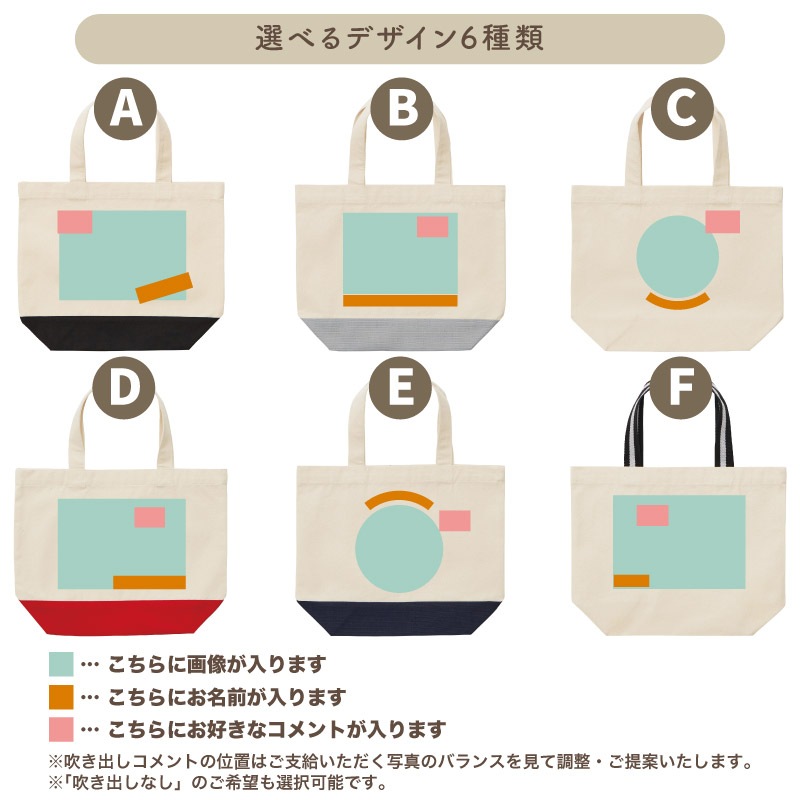 選べるデザイン6種類

A

B

C

D

E

F

… こちらに画像が入ります
… こちらにお名前が入ります
… こちらにお好きなコメントが入ります

※吹き出しコメントの位置はご支給いただく写真のバランスを見て調整・ご提案いたします。
※「吹き出しなし」のご希望も選択可能です。