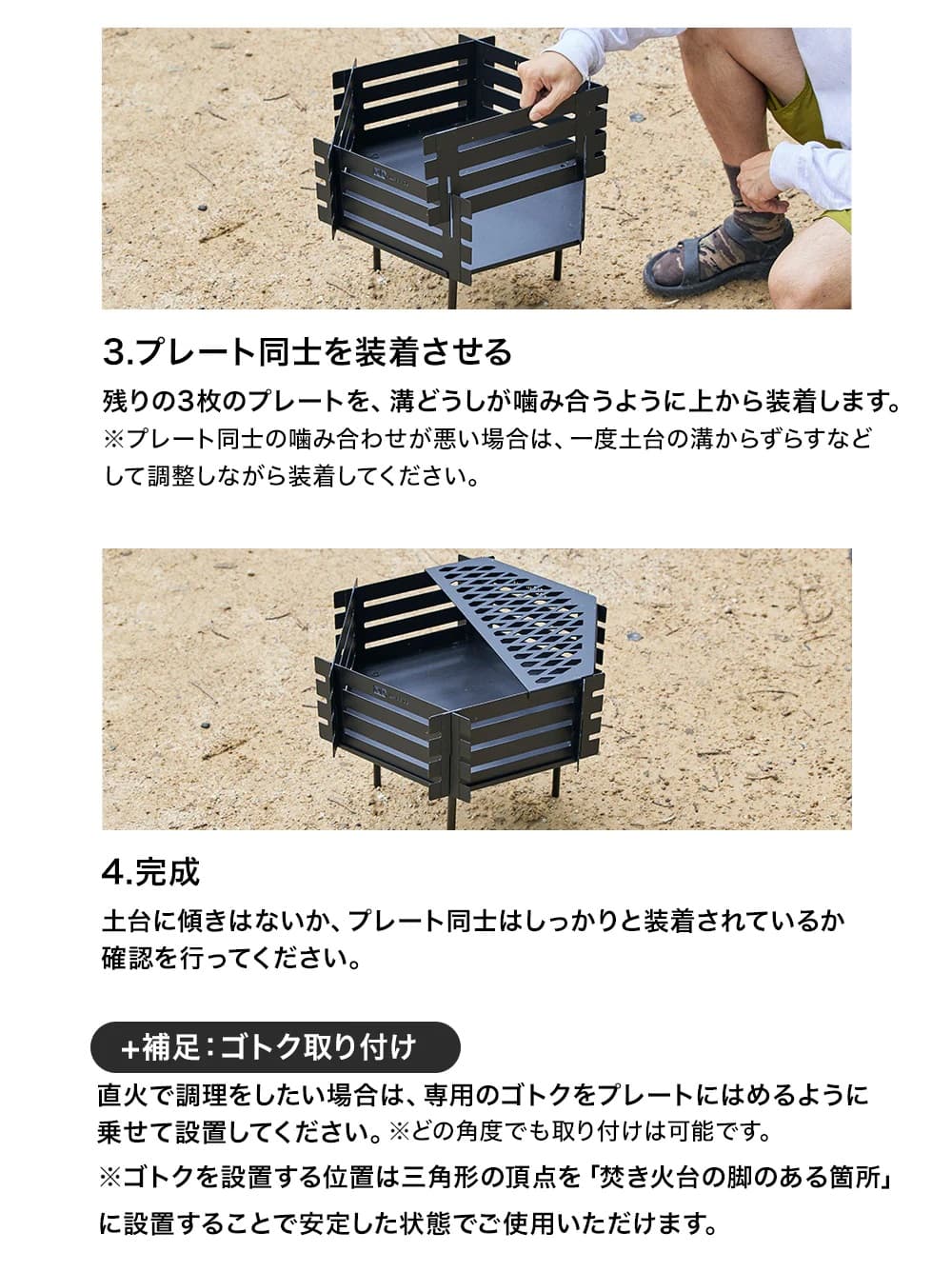 3.プレート同士を装着させる

残りの3枚のプレートを、溝どうしが噛み合うように上から装着します。
※プレート同士の噛み合わせが悪い場合は、一度土台の溝からずらすなどして調整しながら装着してください。

4.完成

土台に傾きはないか、プレート同士はしっかりと装着されているか確認を行ってください。

+補足:ゴトク取り付け

直火で調理をしたい場合は、専用のゴトクをプレートにはめるように乗せて設置してください。※どの角度でも取り付けは可能です。

※ゴトクを設置する位置は三角形の頂点を「焚き火台の脚のある箇所」に設置することで安定した状態でご使用いただけます。