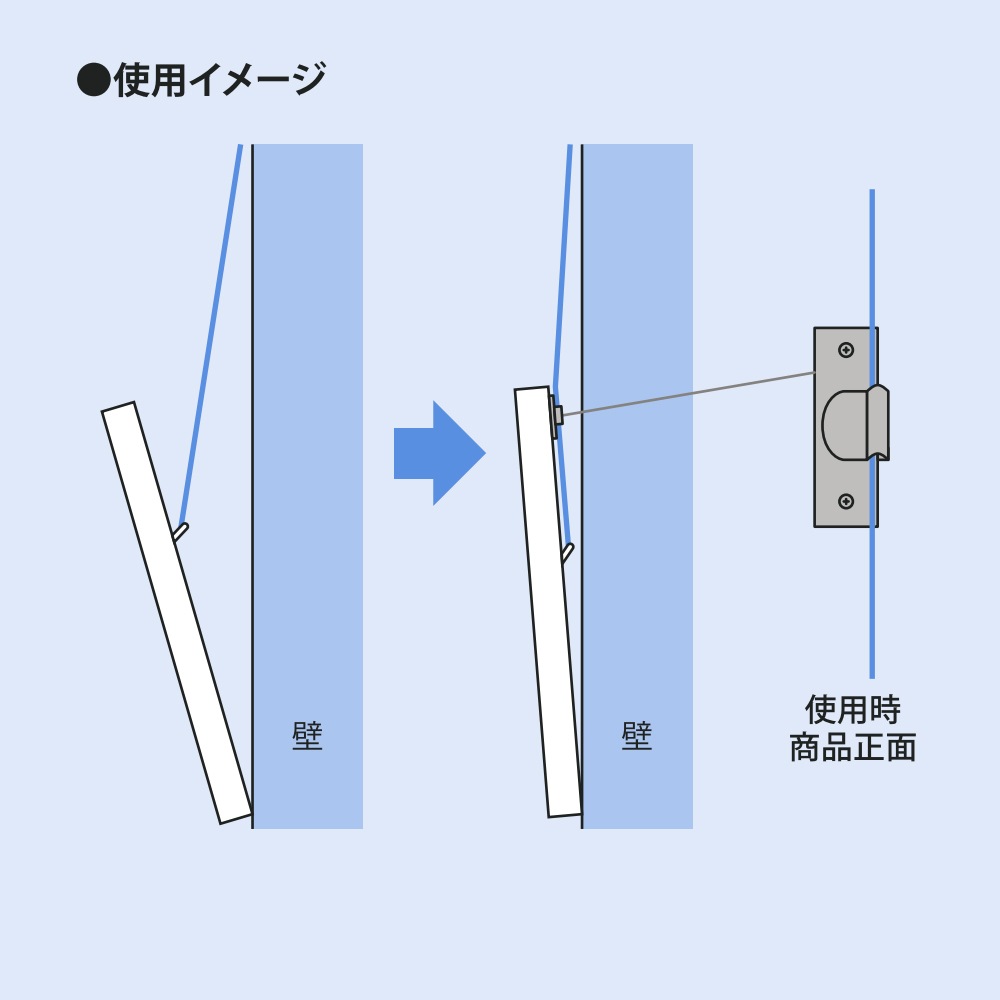 ●使用イメージ

壁

壁

使用時
商品正面