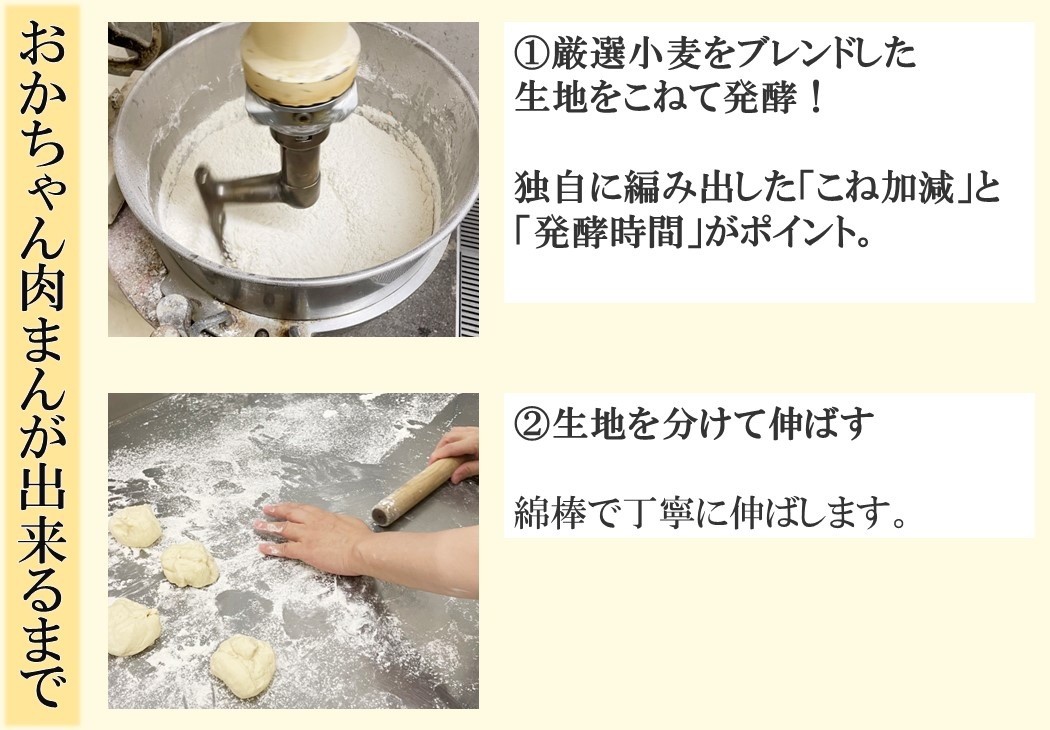 おかちゃん肉まんが出来るまで

①厳選小麦をブレンドした生地をこねて発酵！

独自に編み出した「こね加減」と「発酵時間」がポイント。

②生地を分けて伸ばす

綿棒で丁寧に伸ばします。